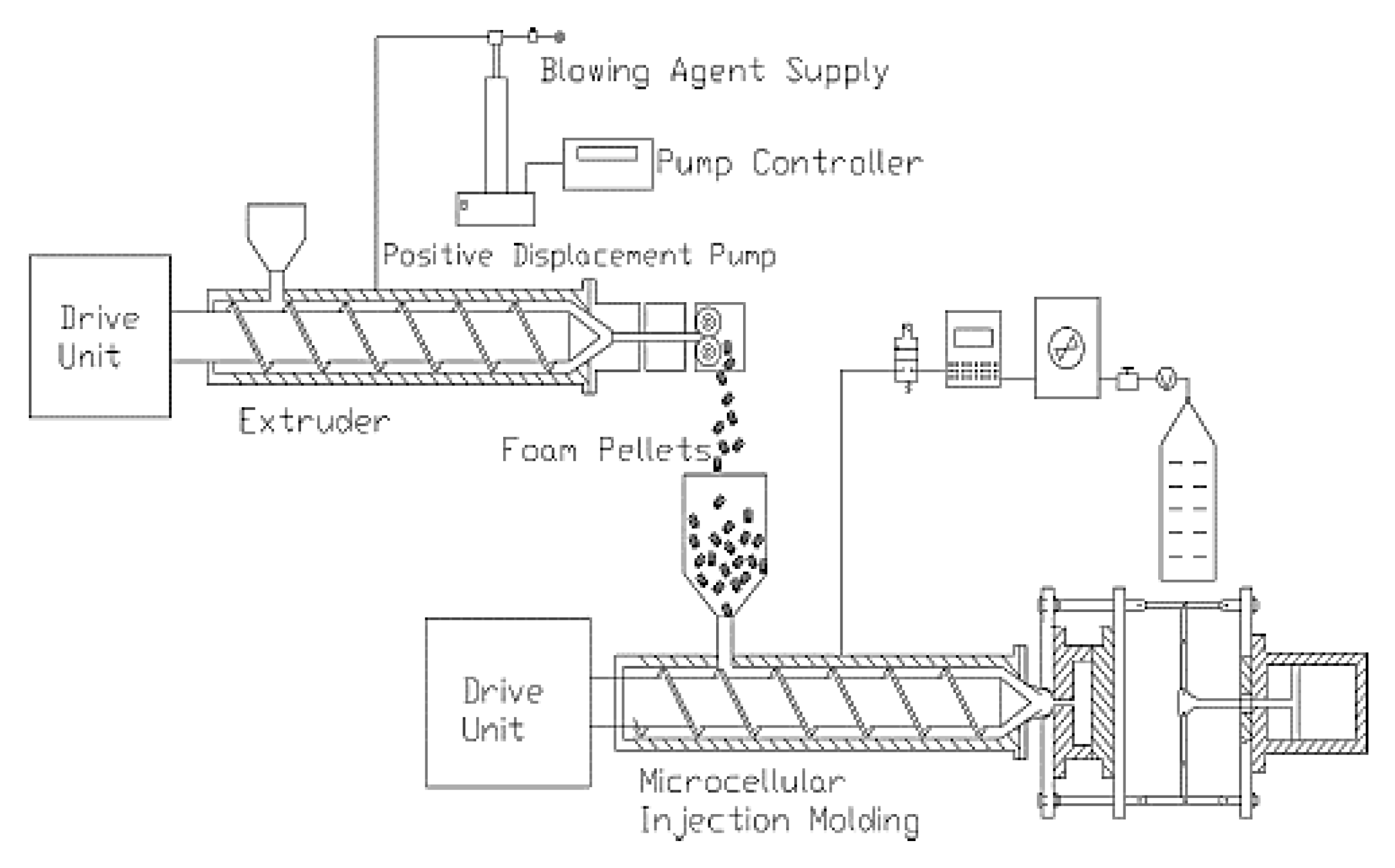 Blowing Agent Supply

Pump Controller

Positive Displacement Pump

Drive Unit

Extruder

Foam Pellets

Drive Unit

Microcellular Injection Molding