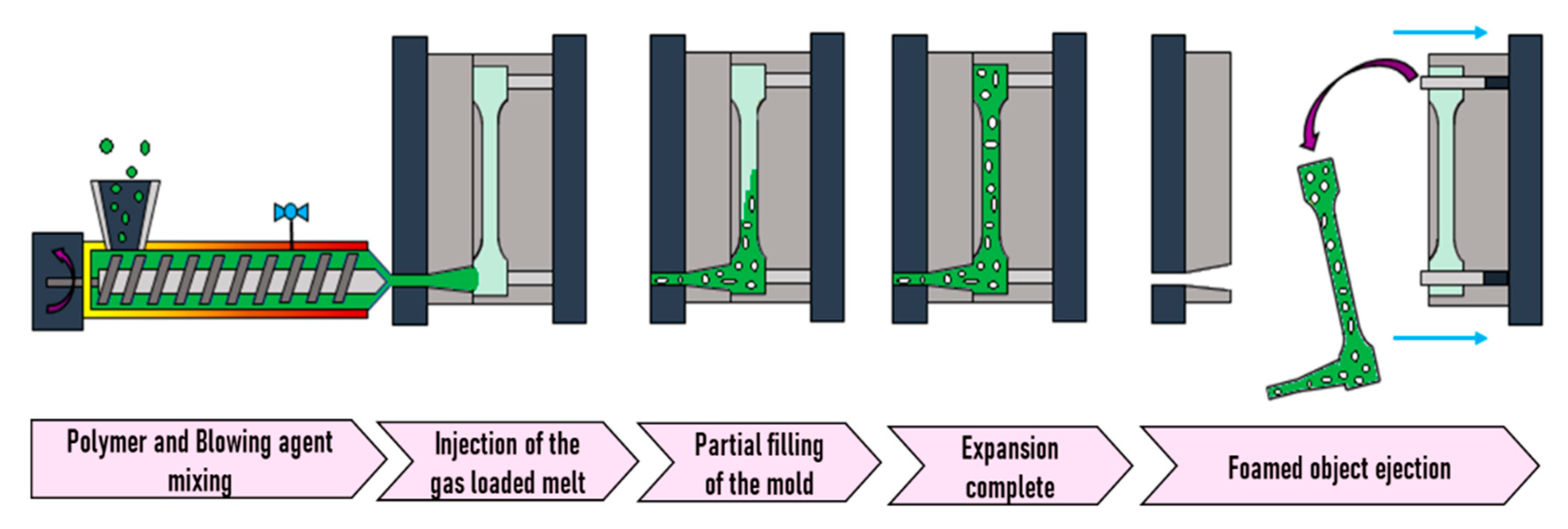 Polymer and Blowing agent mixing

Injection of the gas loaded melt

Partial filling of the mold

Expansion complete

Foamed object ejection