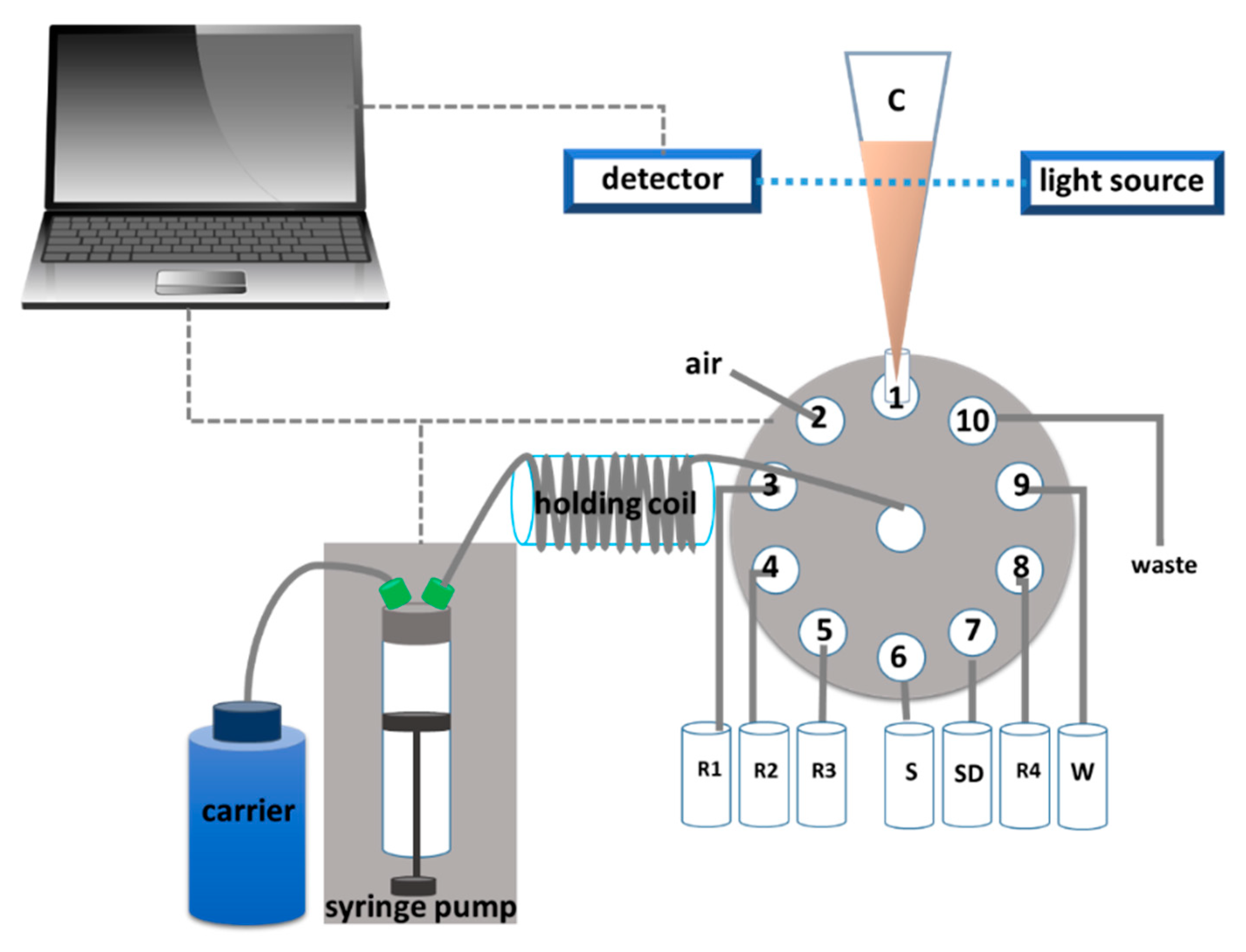 C

detector

light source

air

1

2

10

3

9

holding coil

4

8

waste

5

7

6

R1

R2

R3

S

SD

R4

W

carrier

syringe pump