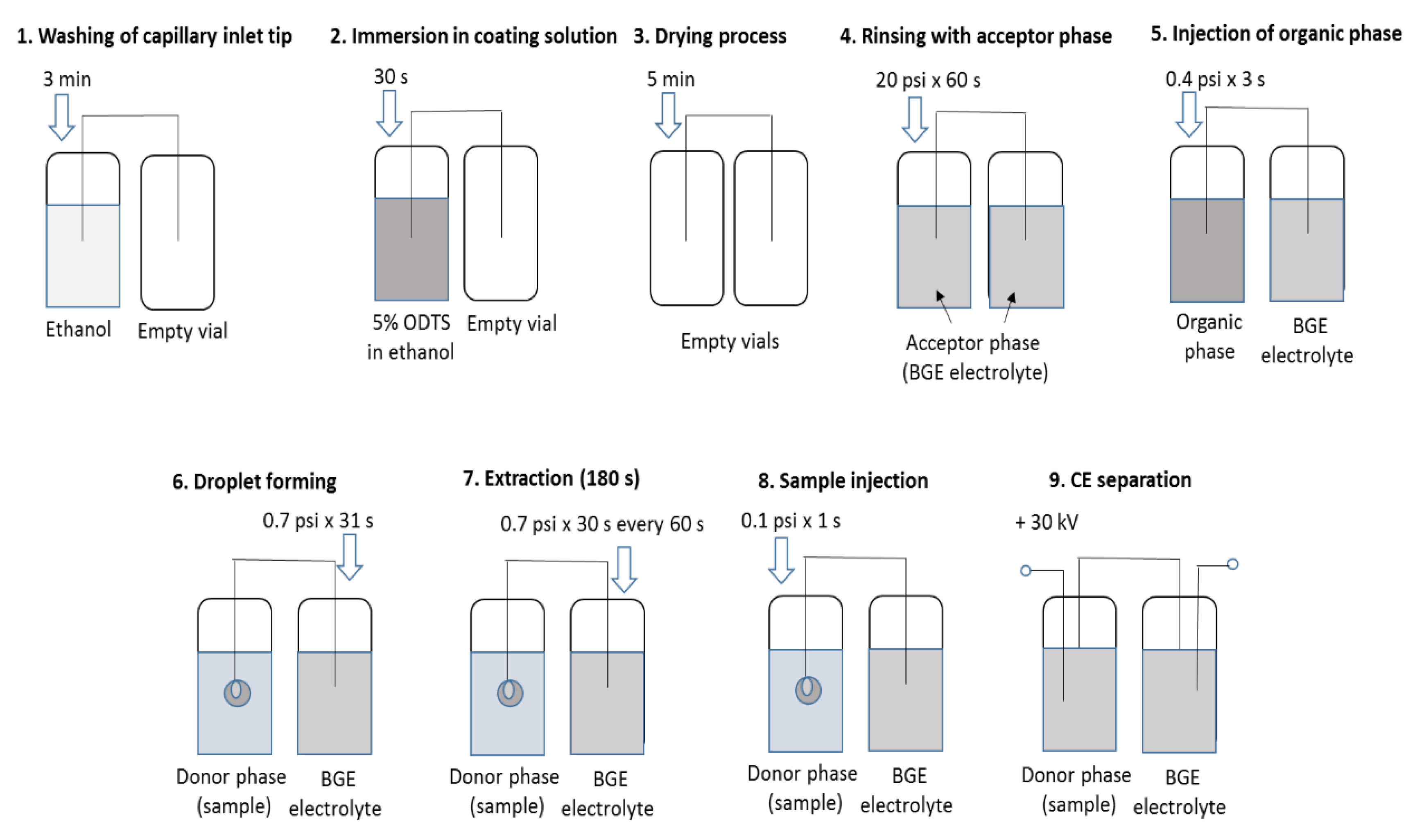 1. Washing of capillary inlet tip

3 min

Ethanol Empty vial

2. Immersion in coating solution

30 s

5% ODTS in ethanol Empty vial

3. Drying process

5 min

Empty vials

4. Rinsing with acceptor phase

20 psi x 60 s

Acceptor phase (BGE electrolyte)

5. Injection of organic phase

0.4 psi x 3 s

Organic phase BGE electrolyte

6. Droplet forming

0.7 psi x 31 s

Donor phase (sample) BGE electrolyte

7. Extraction (180 s)

0.7 psi x 30 s every 60 s

Donor phase (sample) BGE electrolyte

8. Sample injection

0.1 psi x 1 s

Donor phase (sample) BGE electrolyte

9. CE separation

+ 30 kV

Donor phase (sample) BGE electrolyte