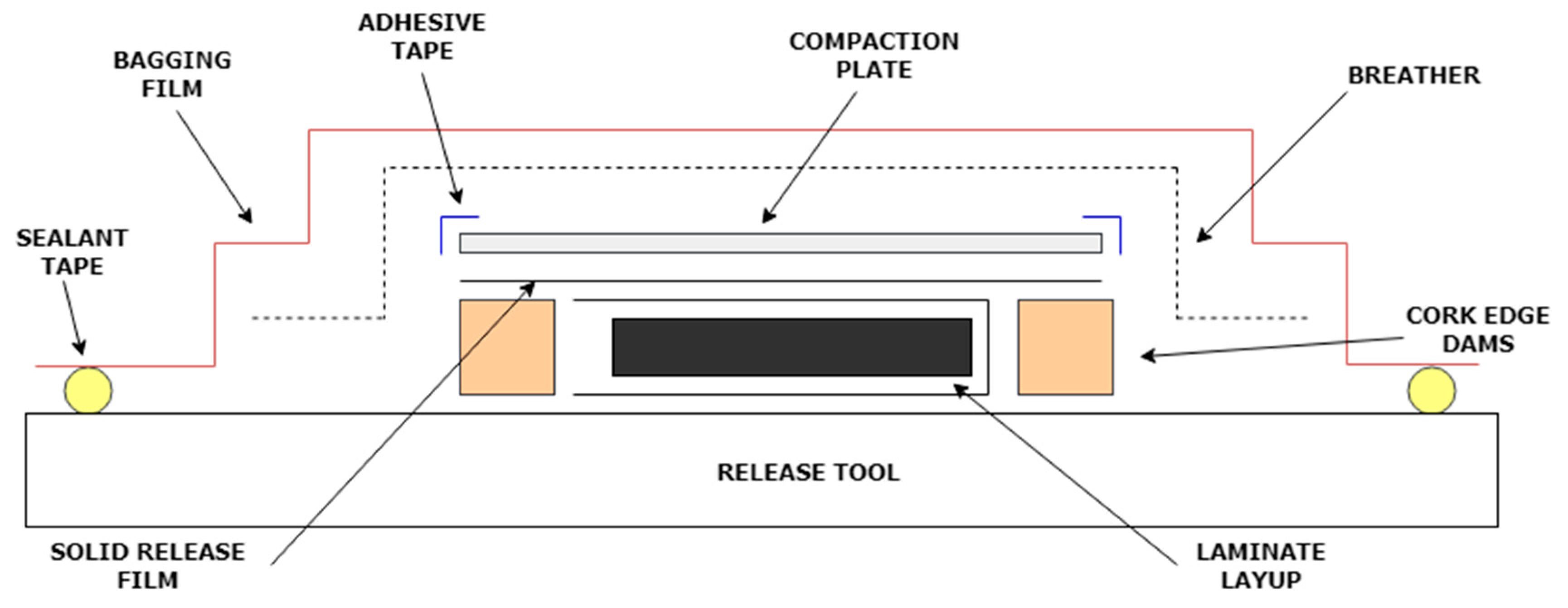 ADHESIVE TAPE

BAGGING FILM

COMPACTION PLATE

BREATHER

SEALANT TAPE

CORK EDGE DAMS

RELEASE TOOL

SOLID RELEASE FILM

LAMINATE LAYUP