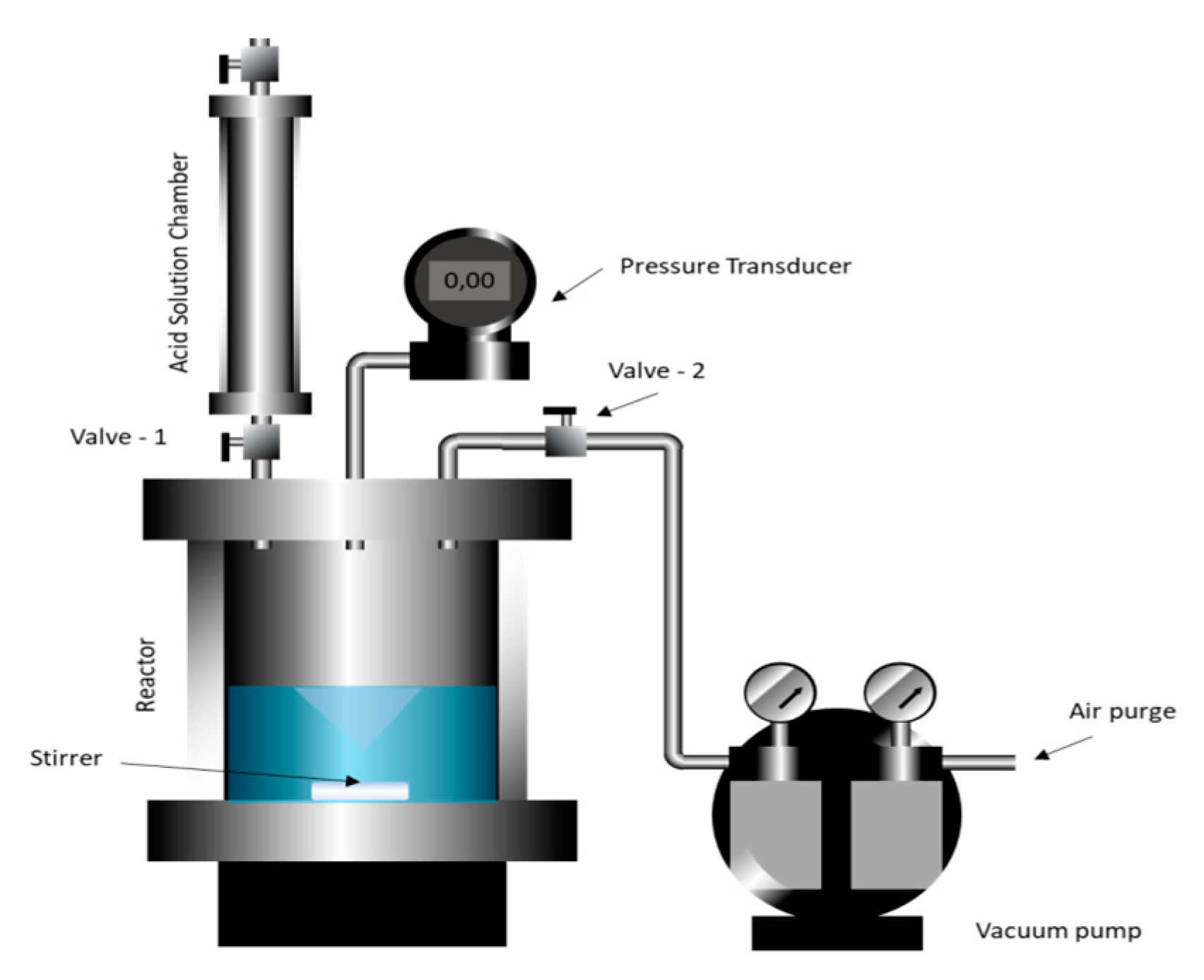 Acid Solution Chamber

0,00

Pressure Transducer

Valve - 2

Valve - 1

Reactor

Stirrer

Air purge

Vacuum pump