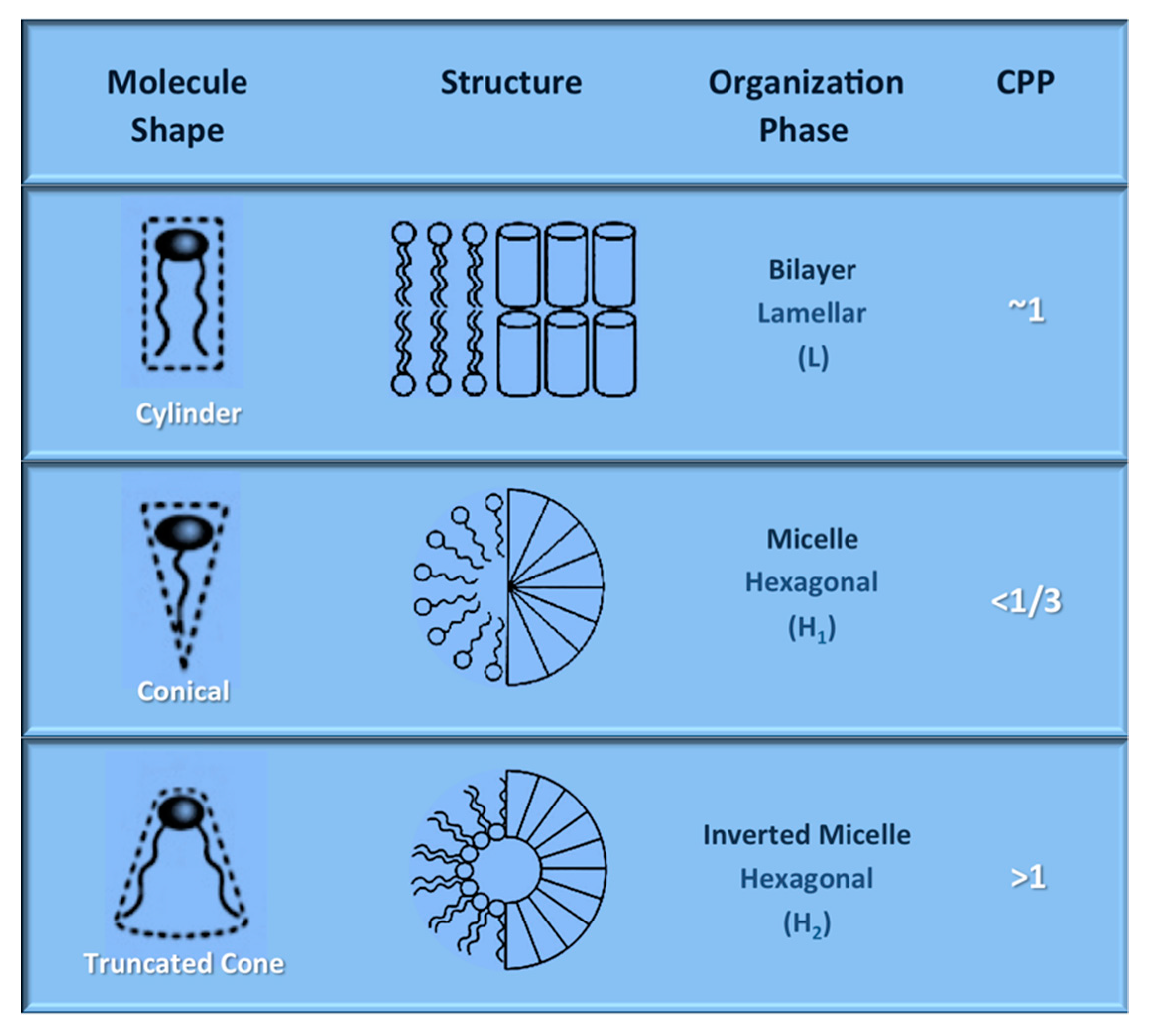 | Molecule Shape | Structure | Organization Phase | CPP |
|---|---|---|---|
| Cylinder | | Bilayer Lamellar (L) | ~1 |
| Conical | | Micelle Hexagonal ($H_1$) | <1/3 |
| Truncated Cone | | Inverted Micelle Hexagonal ($H_2$) | >1 |