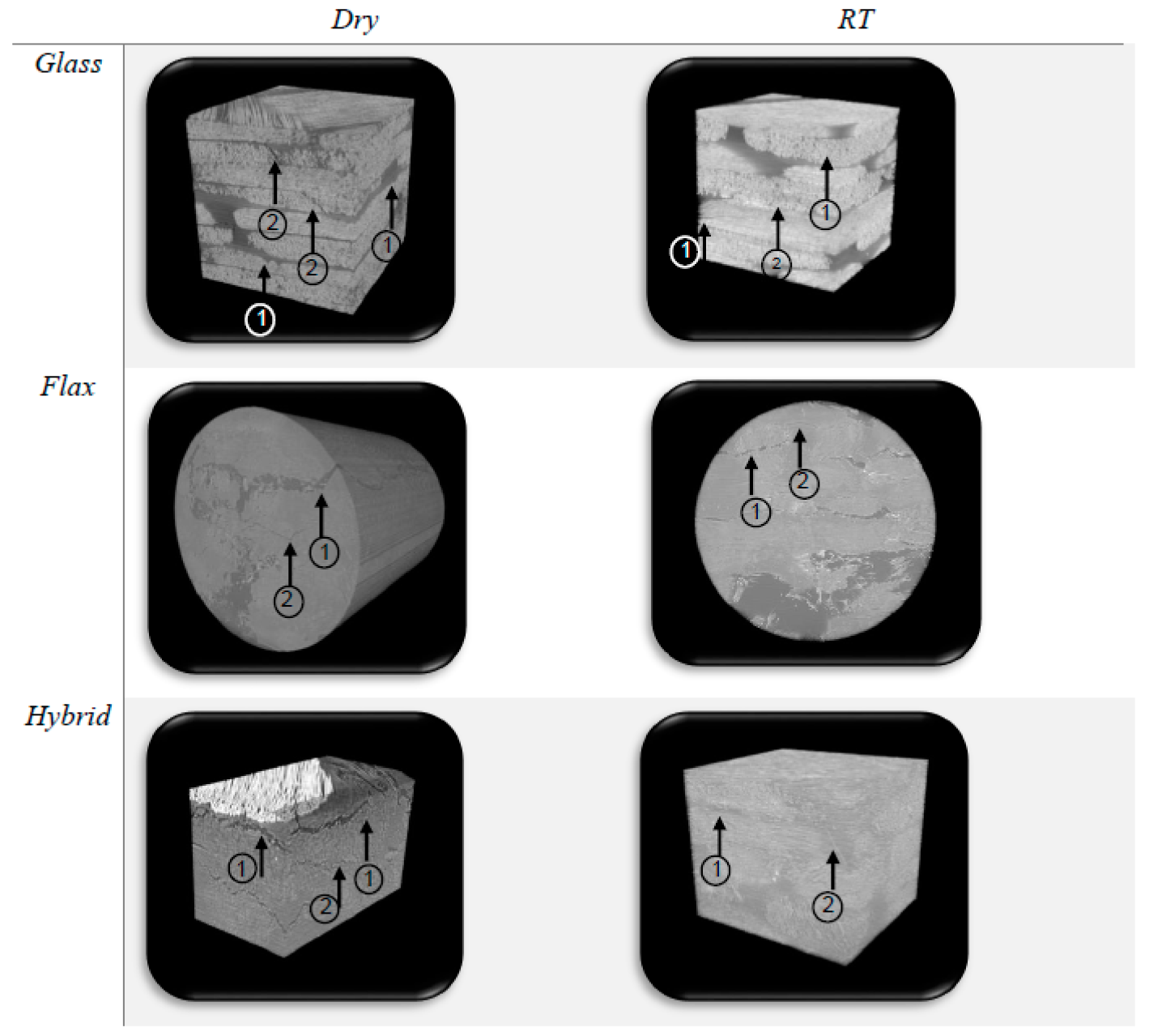 | | Dry | RT |
|---|---|---|
| Glass | 2 2 1 1 | 1 1 2 |
| Flax | 1 2 | 1 2 |
| Hybrid | 1 2 1 | 1 2 |