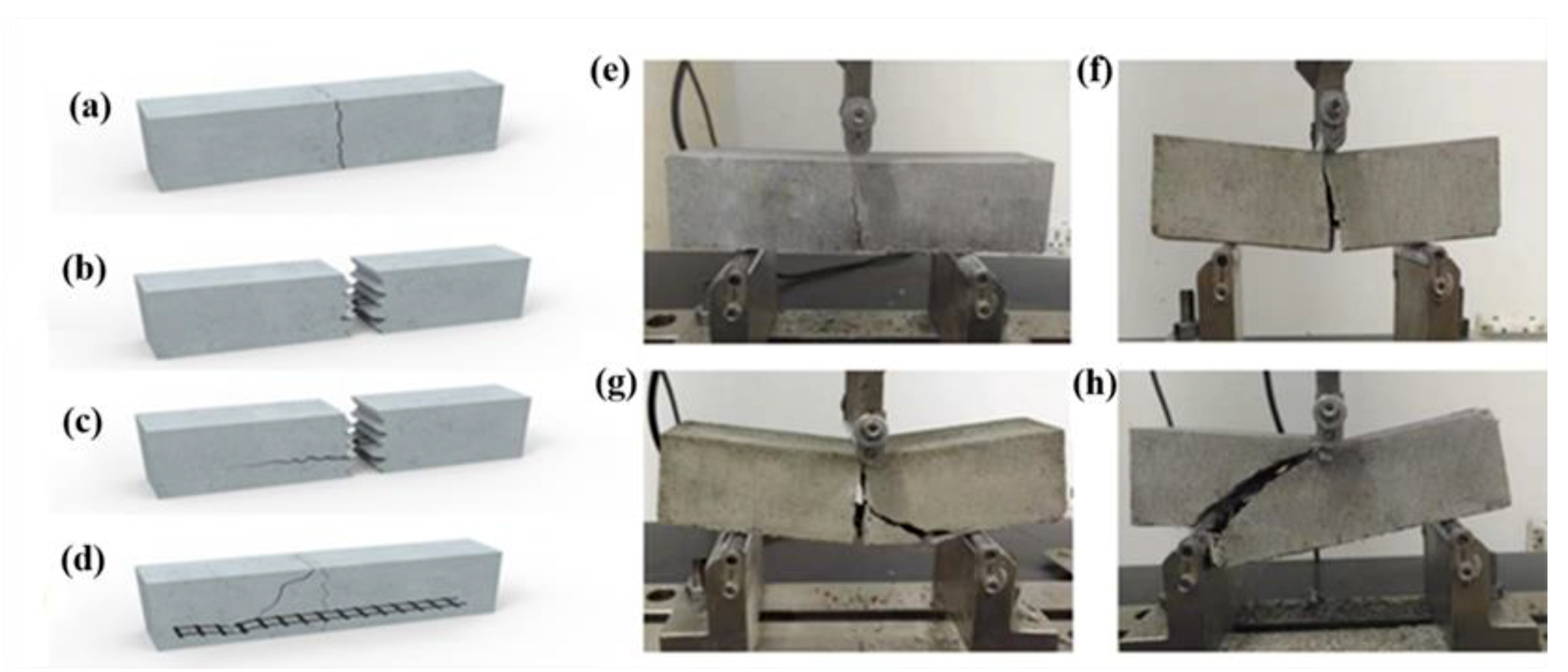 (a)

(b)

(c)

(d)

(e)

(f)

(g)

(h)