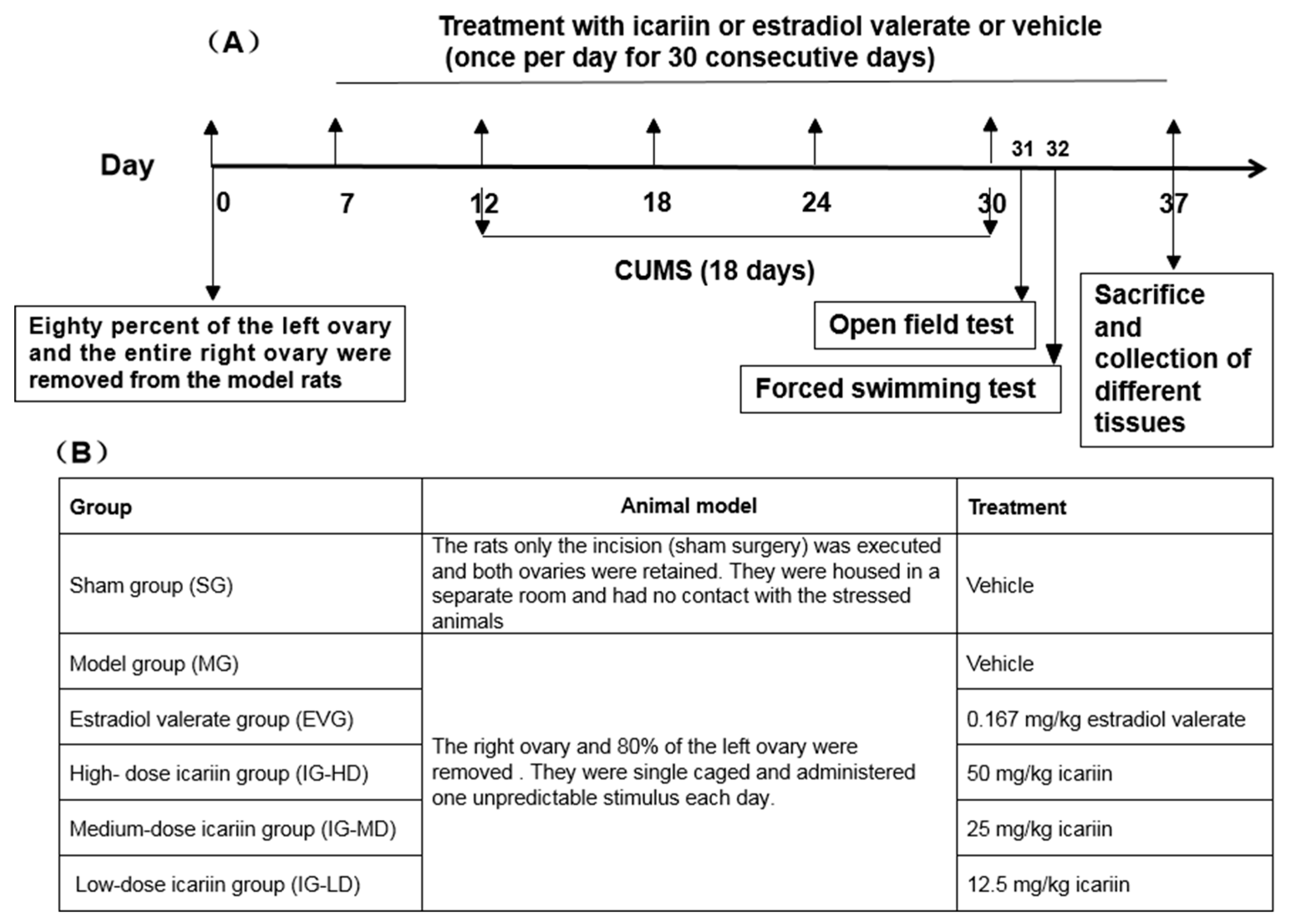 （A）

Treatment with icariin or estradiol valerate or vehicle (once per day for 30 consecutive days)

Day

0 7 12 18 24 30 31 32 37

CUMS (18 days)

Eighty percent of the left ovary and the entire right ovary were removed from the model rats

Open field test

Forced swimming test

Sacrifice and collection of different tissues

（B）

| Group | Animal model | Treatment |
|---|---|---|
| Sham group (SG) | The rats only the incision (sham surgery) was executed and both ovaries were retained. They were housed in a separate room and had no contact with the stressed animals | Vehicle |
| Model group (MG) | The right ovary and 80% of the left ovary were removed . They were single caged and administered one unpredictable stimulus each day. | Vehicle |
| Estradiol valerate group (EVG) | | 0.167 mg/kg estradiol valerate |
| High- dose icariin group (IG-HD) | | 50 mg/kg icariin |
| Medium-dose icariin group (IG-MD) | | 25 mg/kg icariin |
| Low-dose icariin group (IG-LD) | | 12.5 mg/kg icariin |