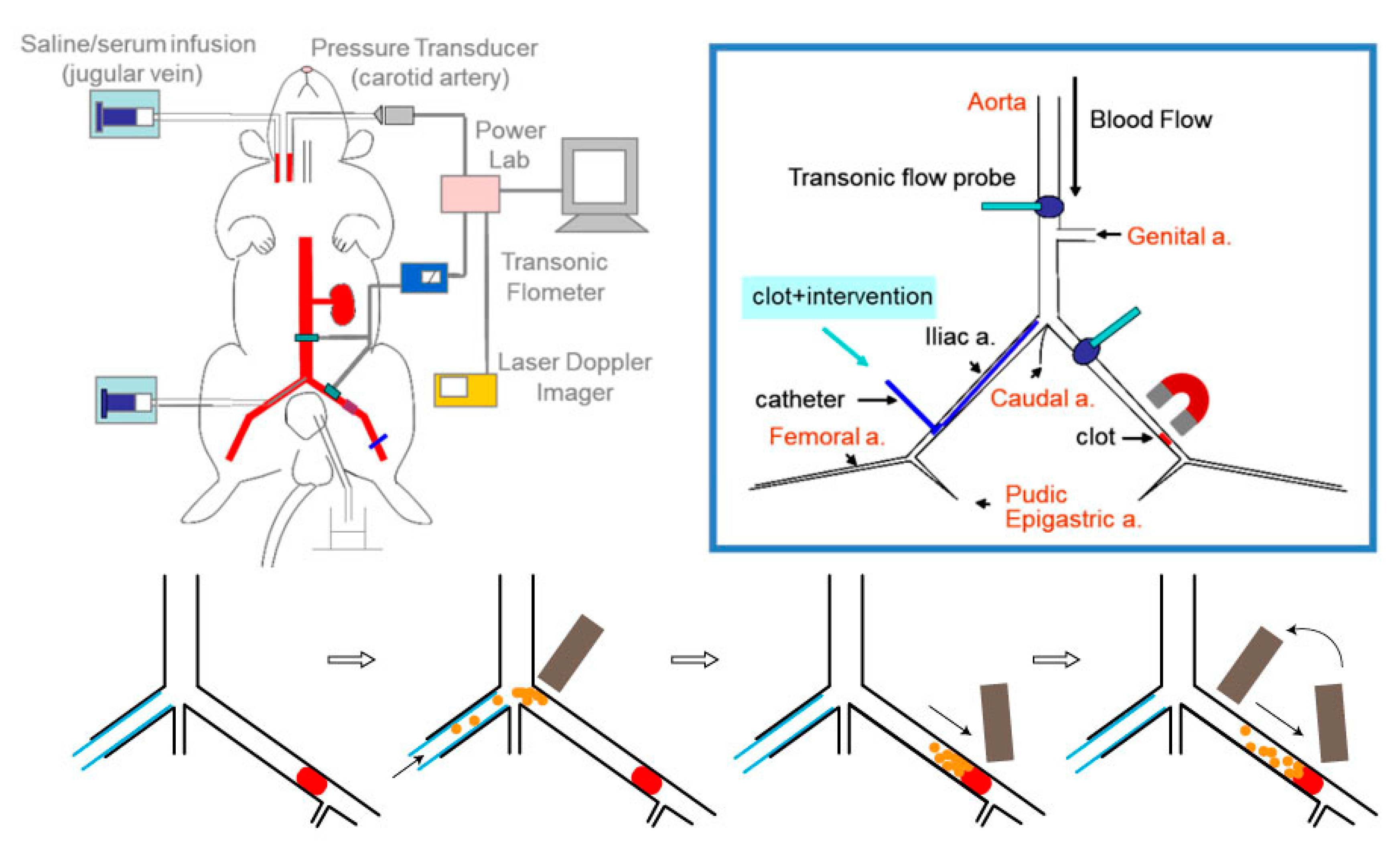 Saline/serum infusion (jugular vein)

Pressure Transducer (carotid artery)

Power Lab

Transonic Flometer

Laser Doppler Imager

Aorta

Blood Flow

Transonic flow probe

Genital a.

clot+intervention

Iliac a.

catheter

Caudal a.

Femoral a.

clot

Pudic Epigastric a.