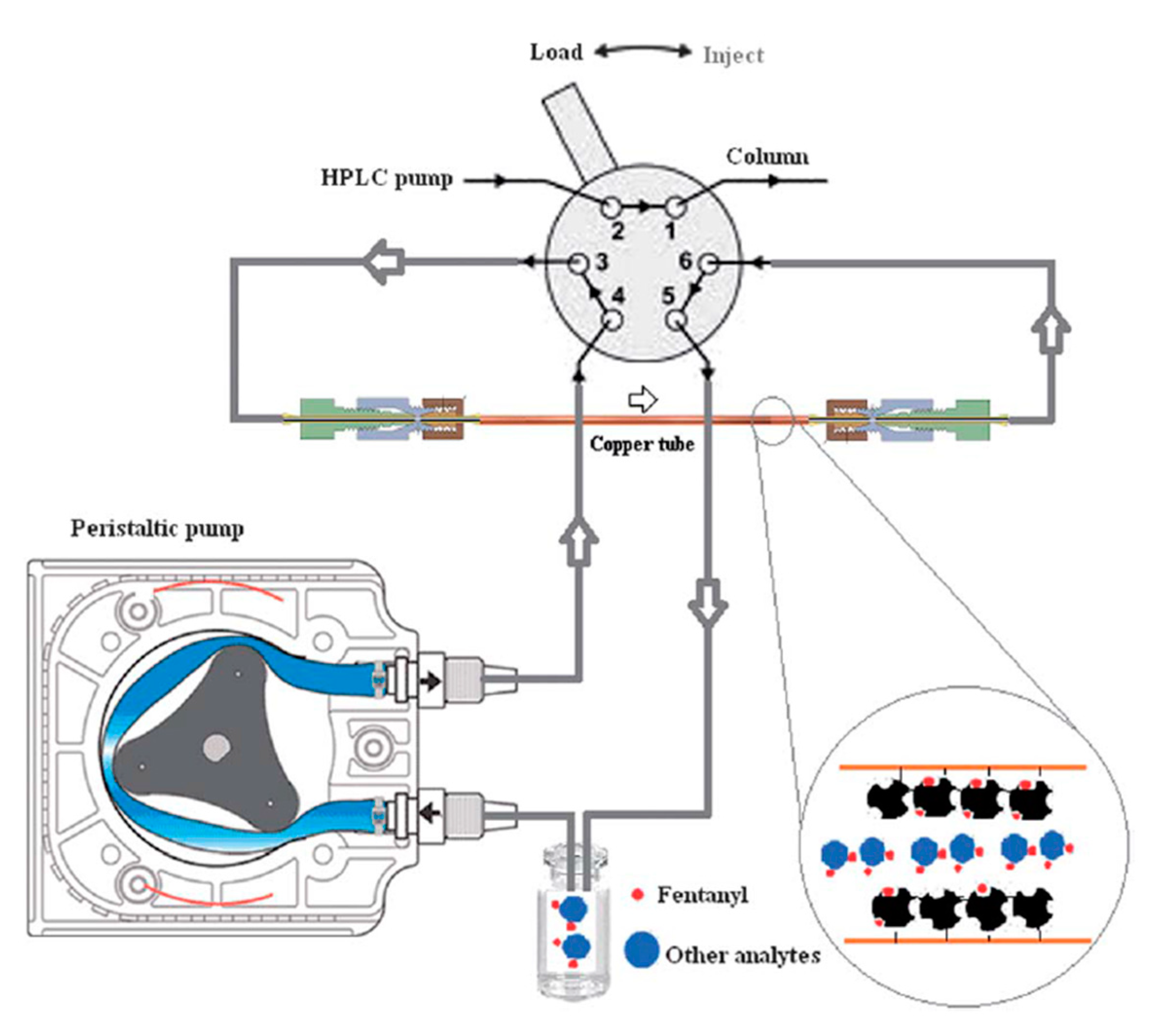 Load Inject

HPLC pump

Column

2 1

3 6

4 5

Copper tube

Peristaltic pump

Fentanyl

Other analytes