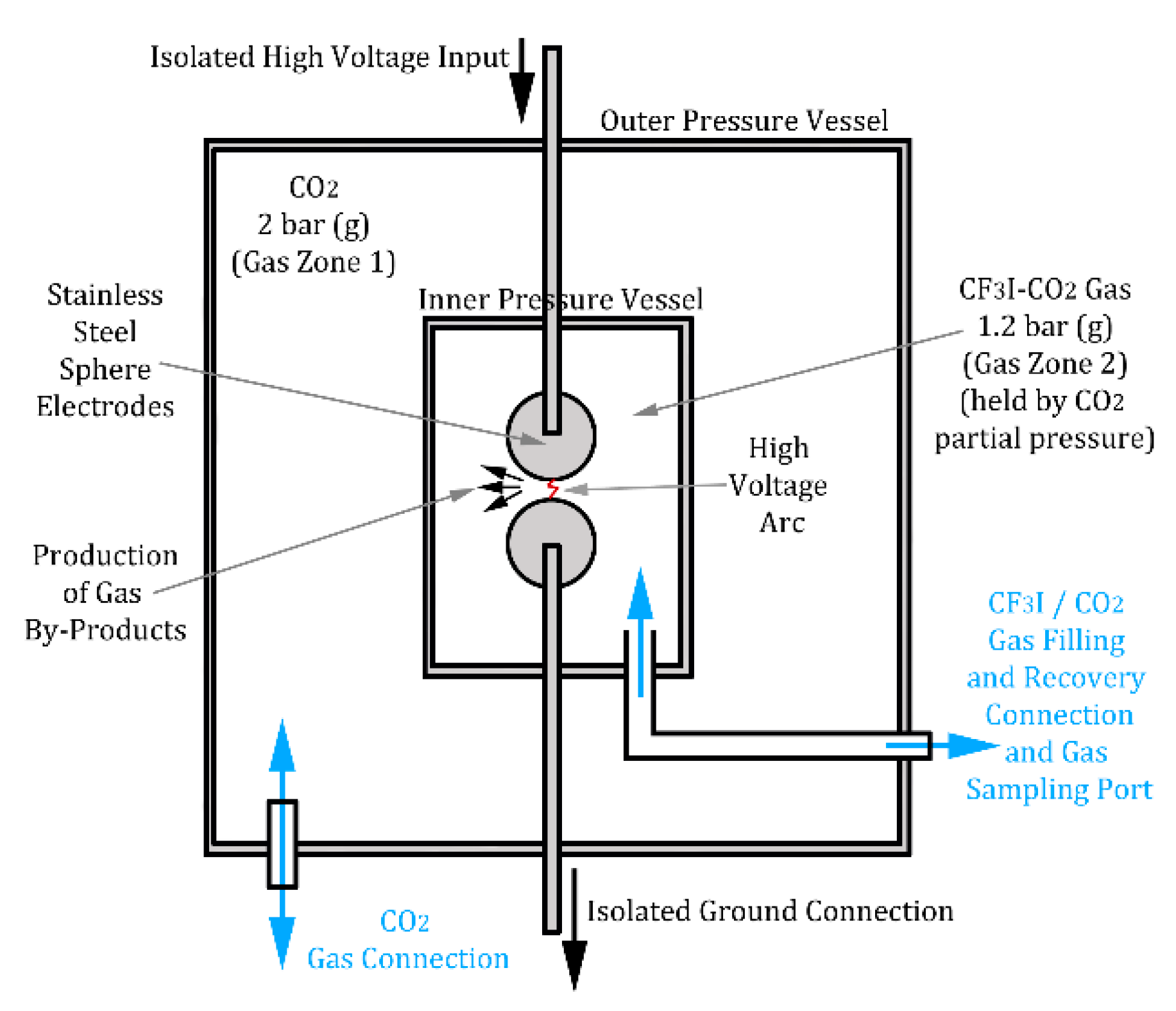 Isolated High Voltage Input

Outer Pressure Vessel

$CO_2$
2 bar (g)
(Gas Zone 1)

Stainless Steel Sphere Electrodes

Inner Pressure Vessel

$CF_3I$-$CO_2$ Gas
1.2 bar (g)
(Gas Zone 2)
(held by $CO_2$ partial pressure)

High Voltage Arc

Production of Gas By-Products

$CF_3I$ / $CO_2$ Gas Filling and Recovery Connection and Gas Sampling Port

$CO_2$
Gas Connection

Isolated Ground Connection