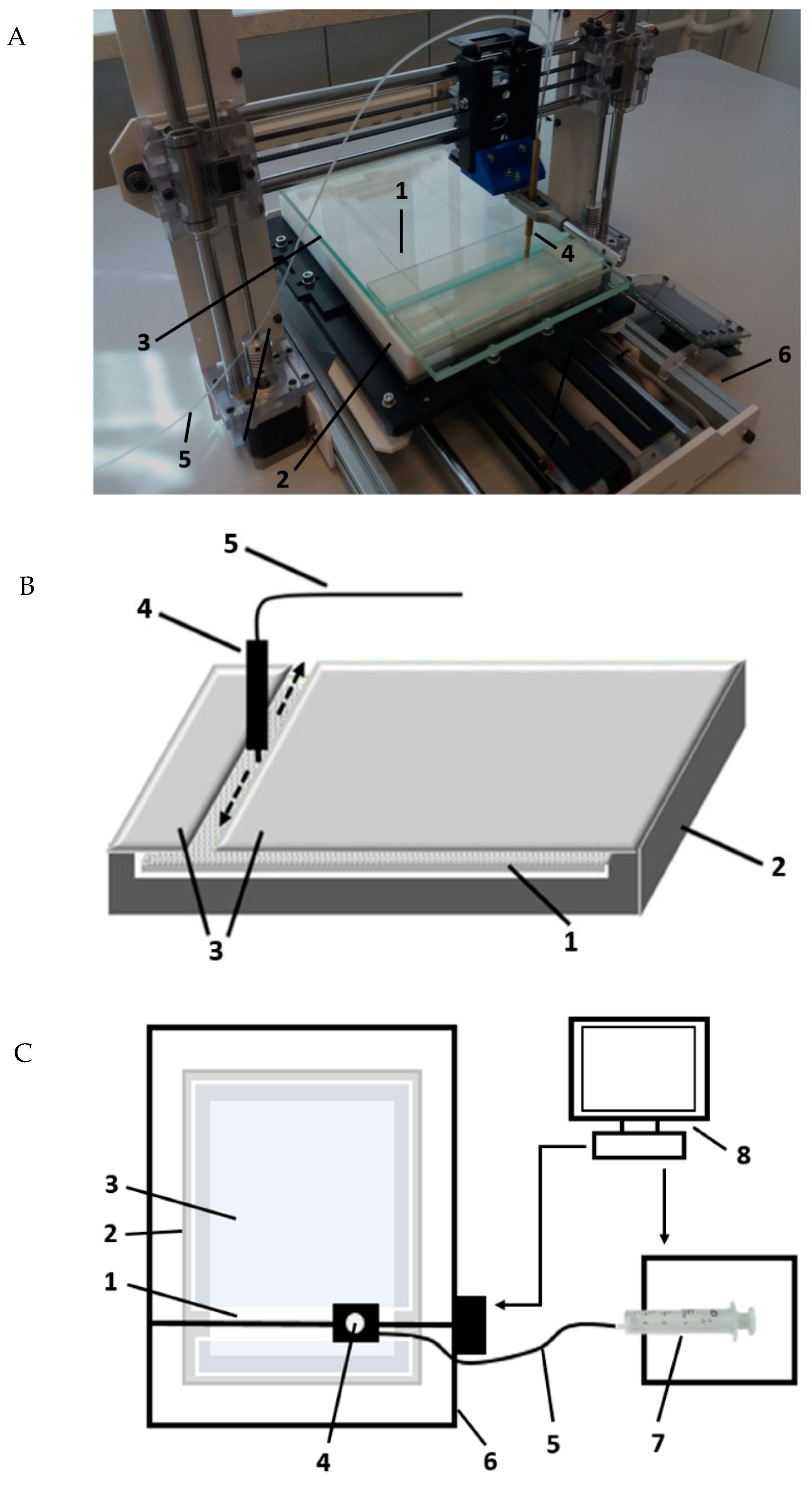 A

1
4
3
6
5
2

B

5
4
2
3
1

C

3
2
1
8
4
6
5
7