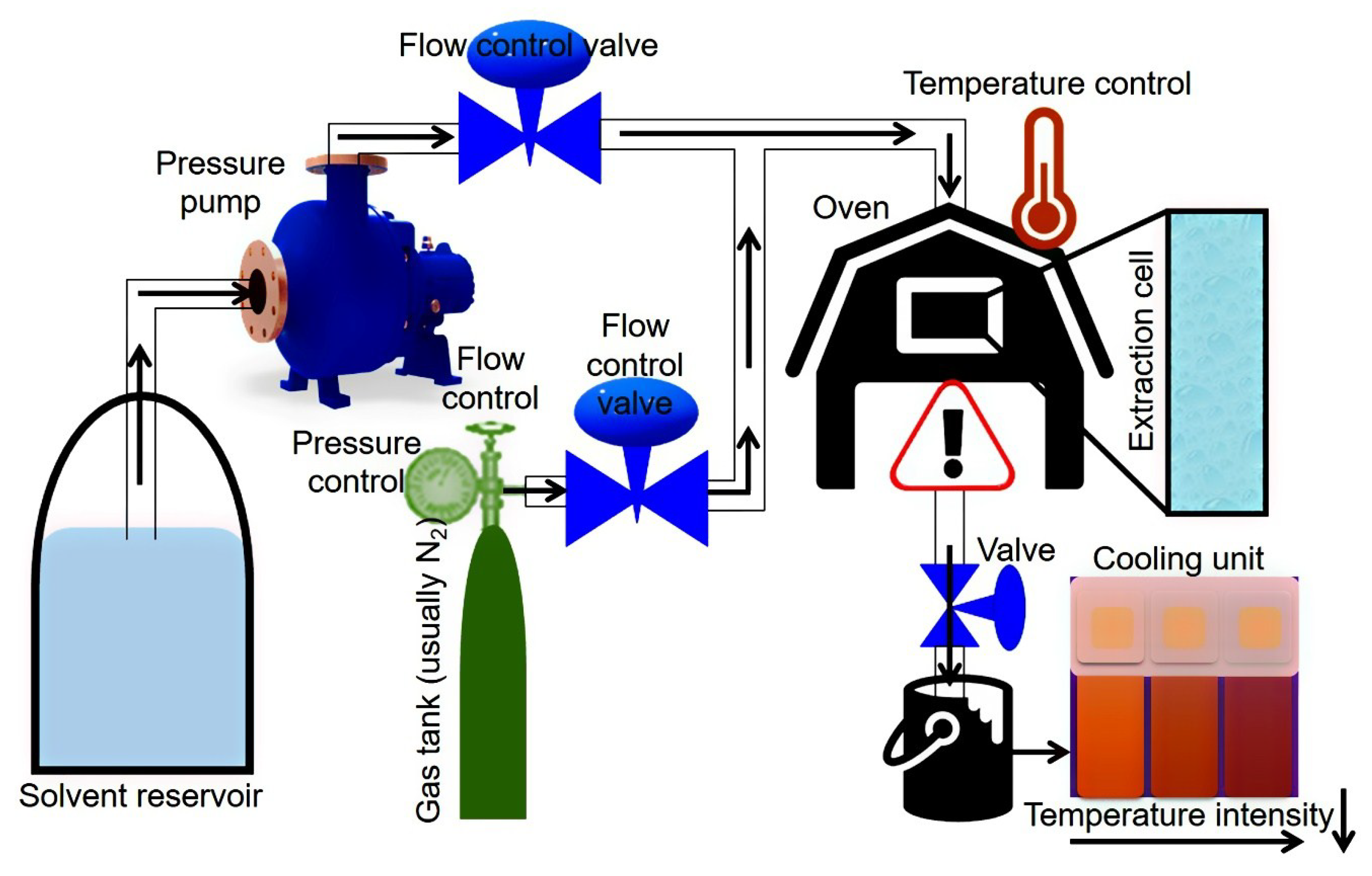 Flow control valve

Temperature control

Pressure pump

Oven

Extraction cell

Flow control

Flow control valve

Pressure control

Gas tank (usually $N_2$)

Valve

Cooling unit

Solvent reservoir

Temperature intensity