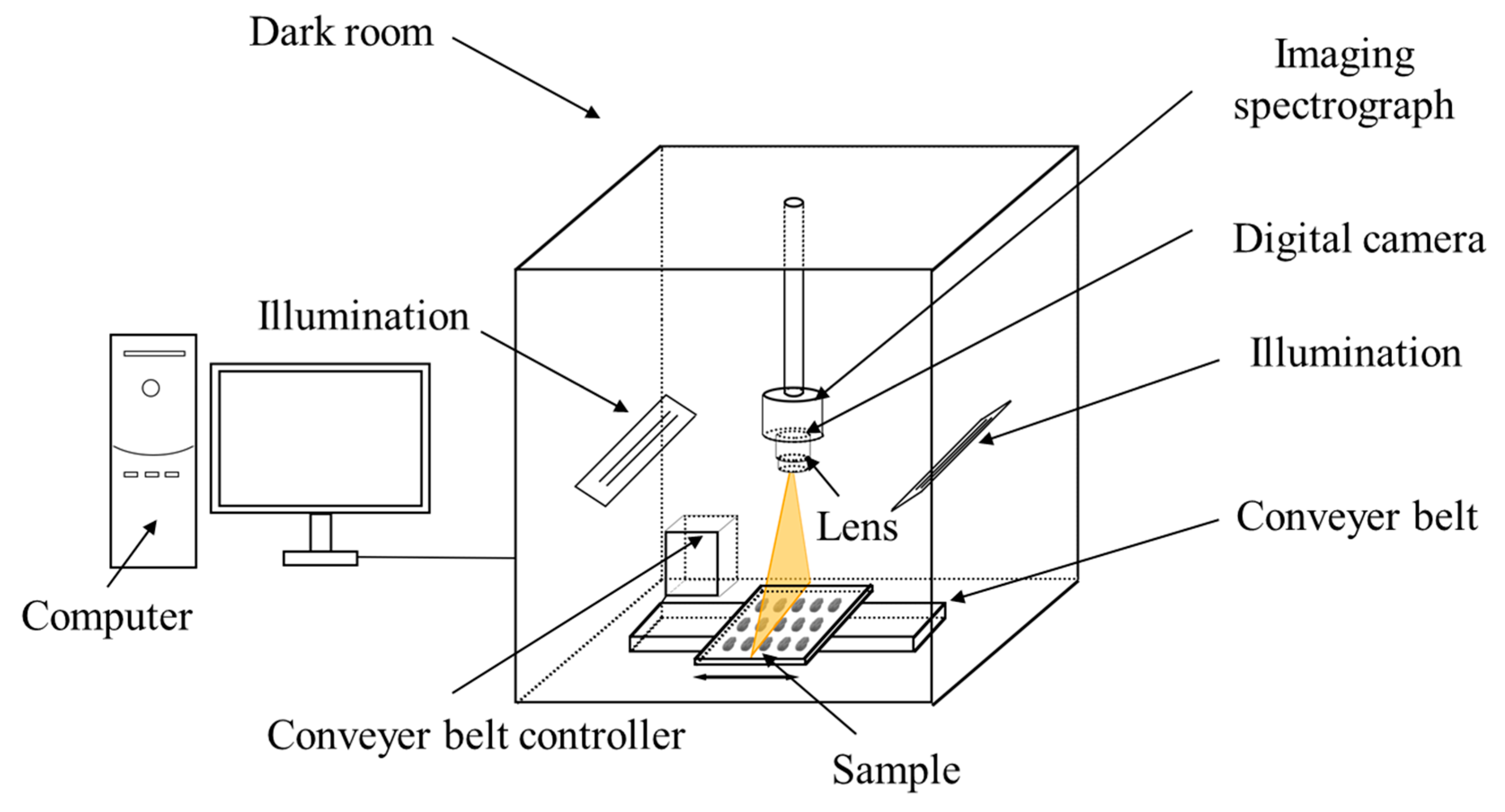 Dark room

Imaging spectrograph

Digital camera

Illumination

Illumination

Lens

Conveyer belt

Computer

Conveyer belt controller

Sample