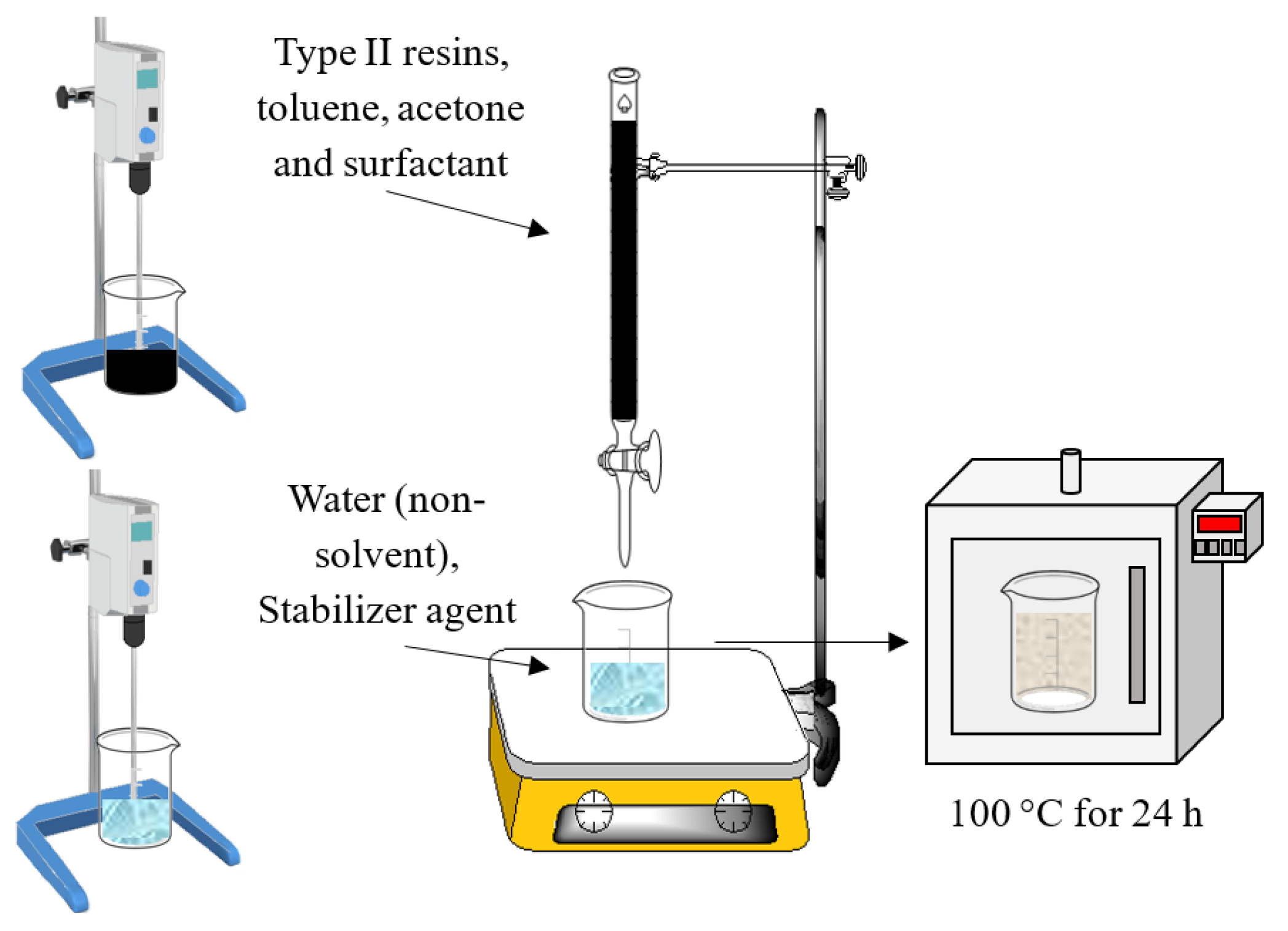 Type II resins, toluene, acetone and surfactant

Water (non-solvent), Stabilizer agent

100 °C for 24 h