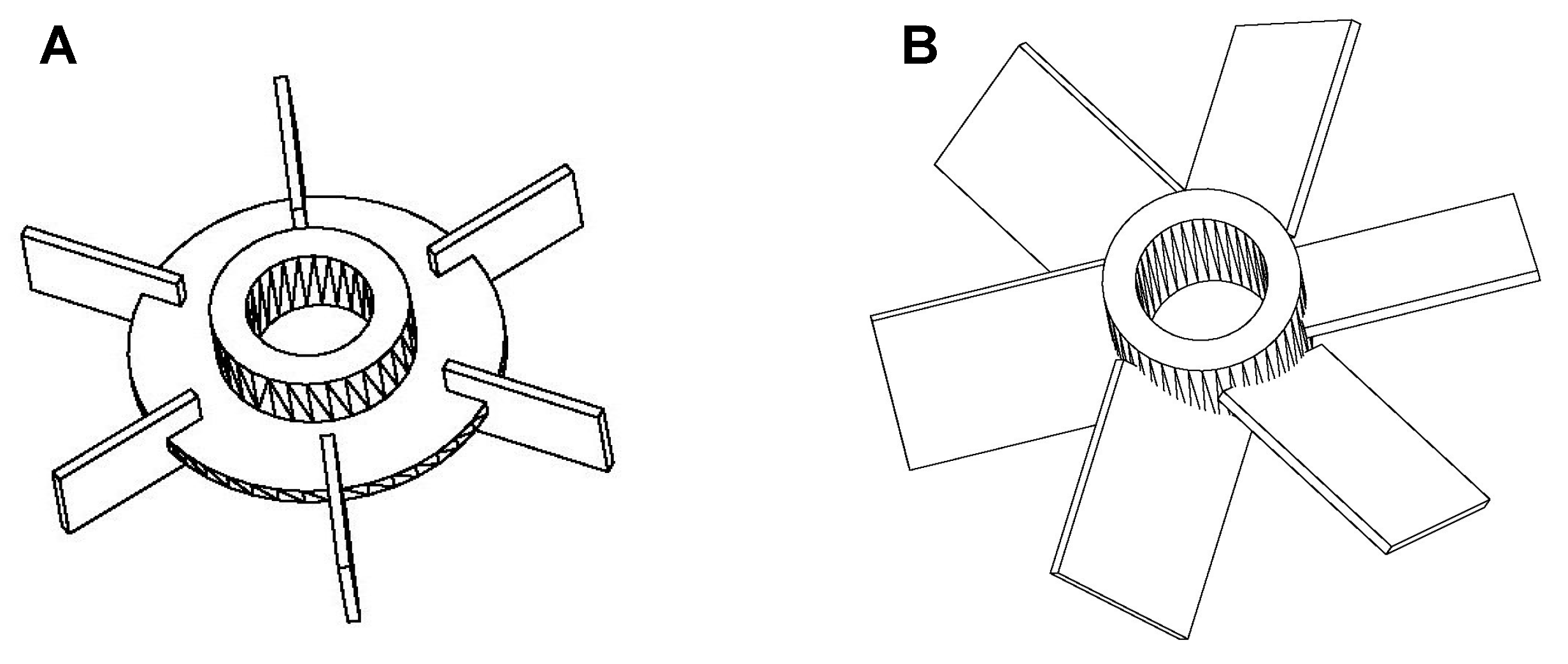 A

B