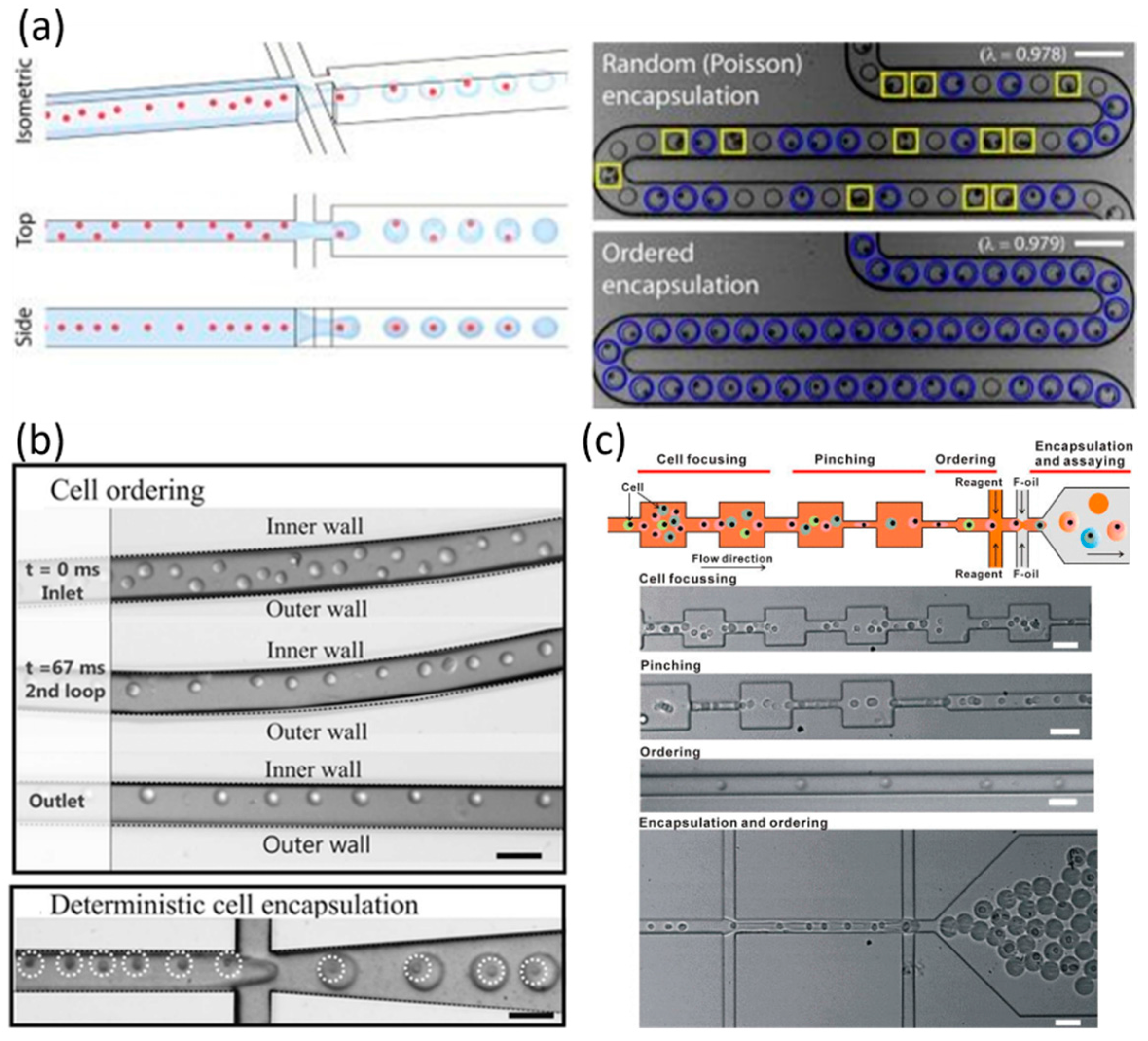 (a)

Isometric

Top

Side

Random (Poisson) encapsulation

($\lambda = 0.978$)

Ordered encapsulation

($\lambda = 0.979$)

(b)

Cell ordering

Inner wall

t = 0 ms
Inlet

Outer wall

Inner wall

t =67 ms
2nd loop

Outer wall

Inner wall

Outlet

Outer wall

Deterministic cell encapsulation

(c)

Cell focusing

Pinching

Ordering

Encapsulation and assaying

Cell

Reagent

F-oil

Flow direction

Reagent

F-oil

Cell focussing

Pinching

Ordering

Encapsulation and ordering