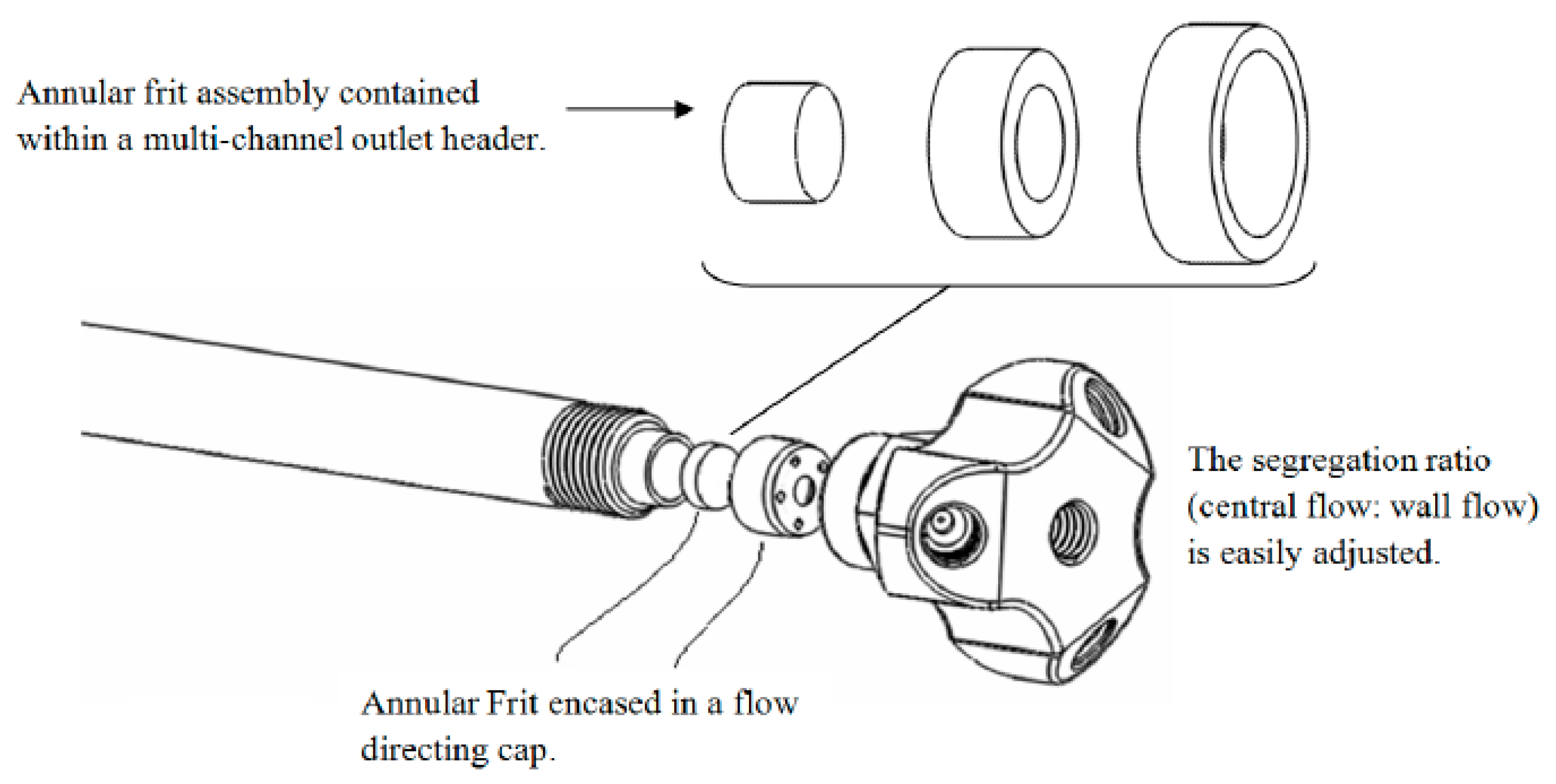 Annular frit assembly contained within a multi-channel outlet header.

The segregation ratio (central flow: wall flow) is easily adjusted.

Annular Frit encased in a flow directing cap.