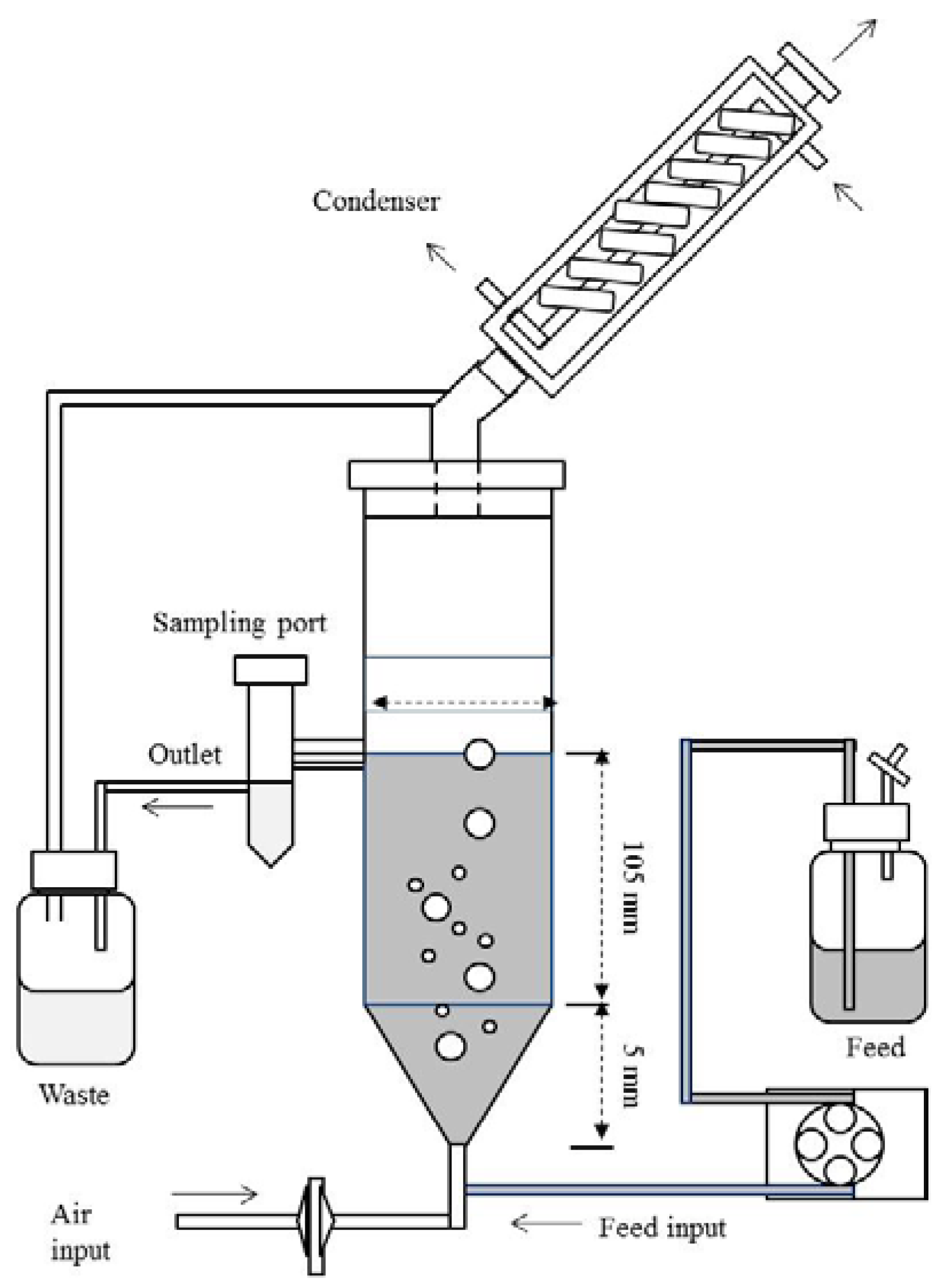 Condenser

Sampling port

Outlet

105 mm

5 mm

Feed

Waste

Air input

Feed input