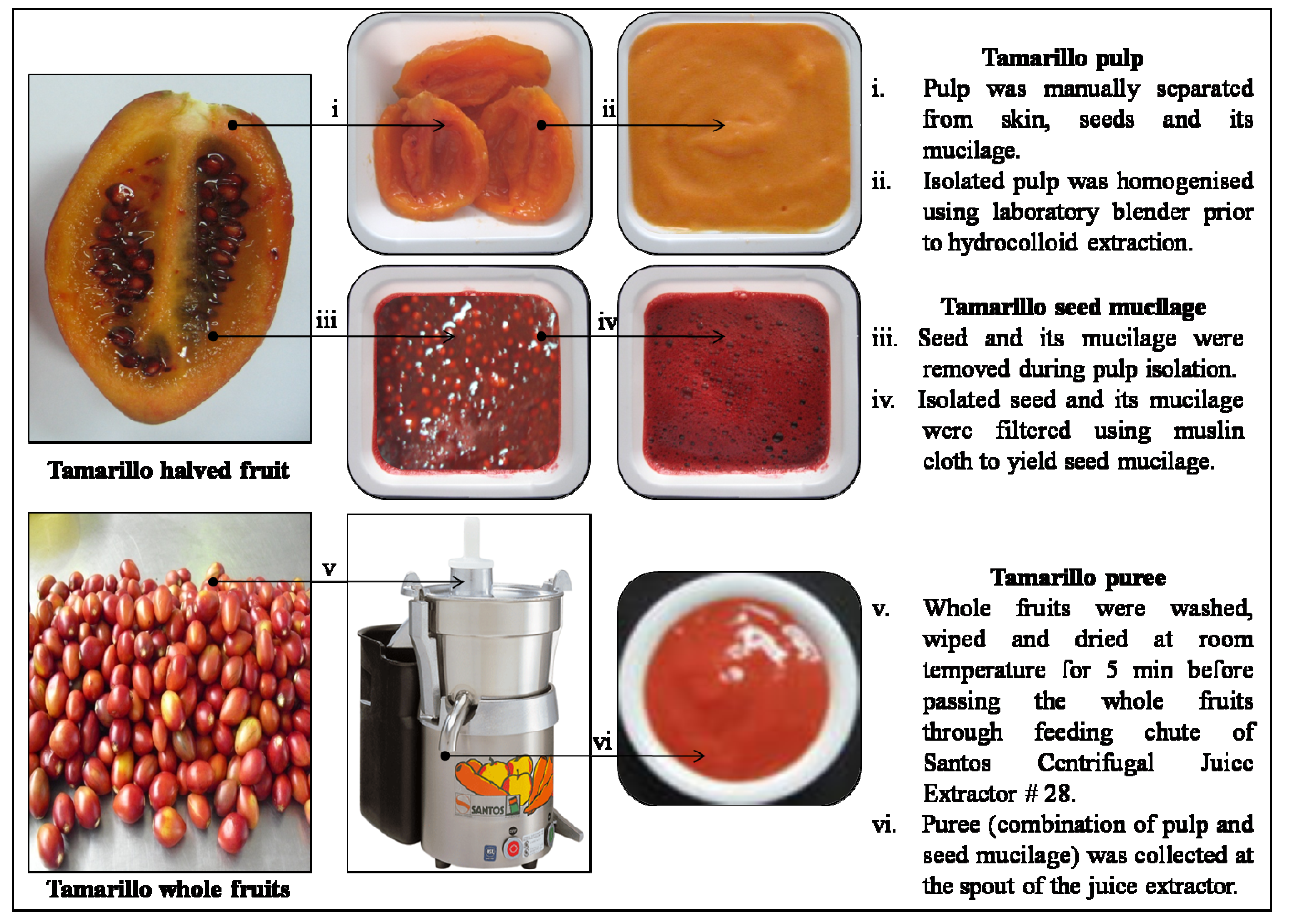 i

ii

iii

iv

Tamarillo halved fruit

v

vi

SANTOS

Tamarillo whole fruits

Tamarillo pulp

i. Pulp was manually separated from skin, seeds and its mucilage.

ii. Isolated pulp was homogenised using laboratory blender prior to hydrocolloid extraction.

Tamarillo seed mucilage

iii. Seed and its mucilage were removed during pulp isolation.

iv. Isolated seed and its mucilage were filtered using muslin cloth to yield seed mucilage.

Tamarillo puree

v. Whole fruits were washed, wiped and dried at room temperature for 5 min before passing the whole fruits through feeding chute of Santos Centrifugal Juice Extractor # 28.

vi. Puree (combination of pulp and seed mucilage) was collected at the spout of the juice extractor.