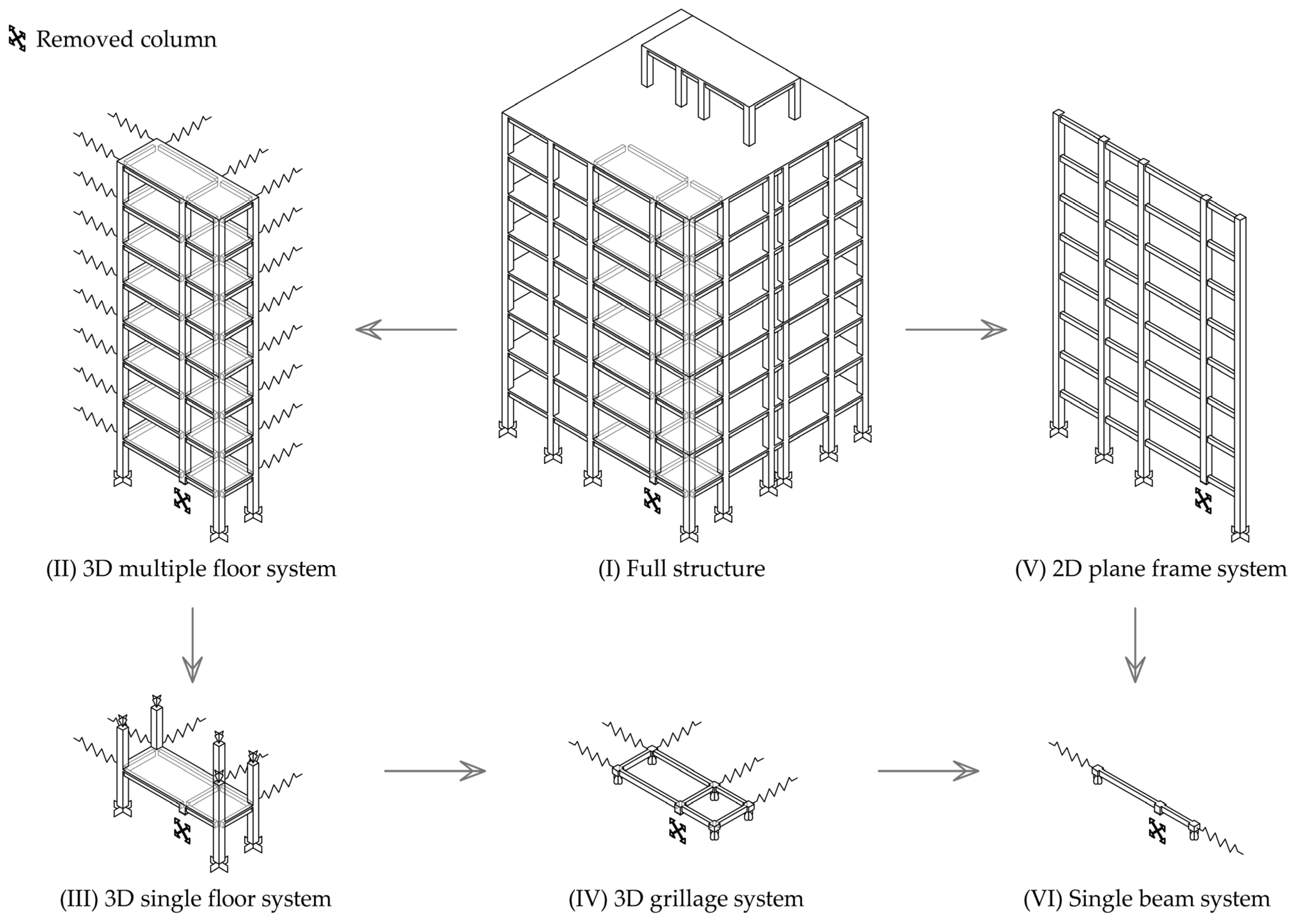 Removed column

(II) 3D multiple floor system

(I) Full structure

(V) 2D plane frame system

(III) 3D single floor system

(IV) 3D grillage system

(VI) Single beam system