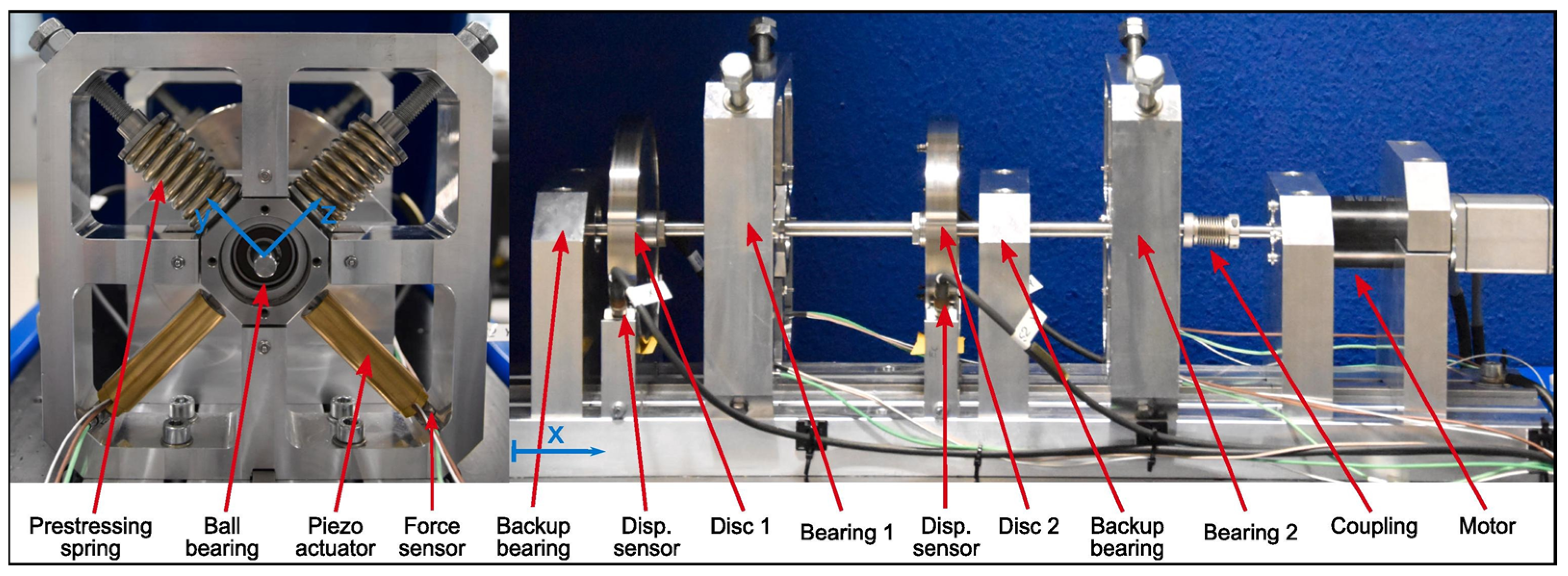 y
z
x

Prestressing spring

Ball bearing

Piezo actuator

Force sensor

Backup bearing

Disp. sensor

Disc 1

Bearing 1

Disp. sensor

Disc 2

Backup bearing

Bearing 2

Coupling

Motor