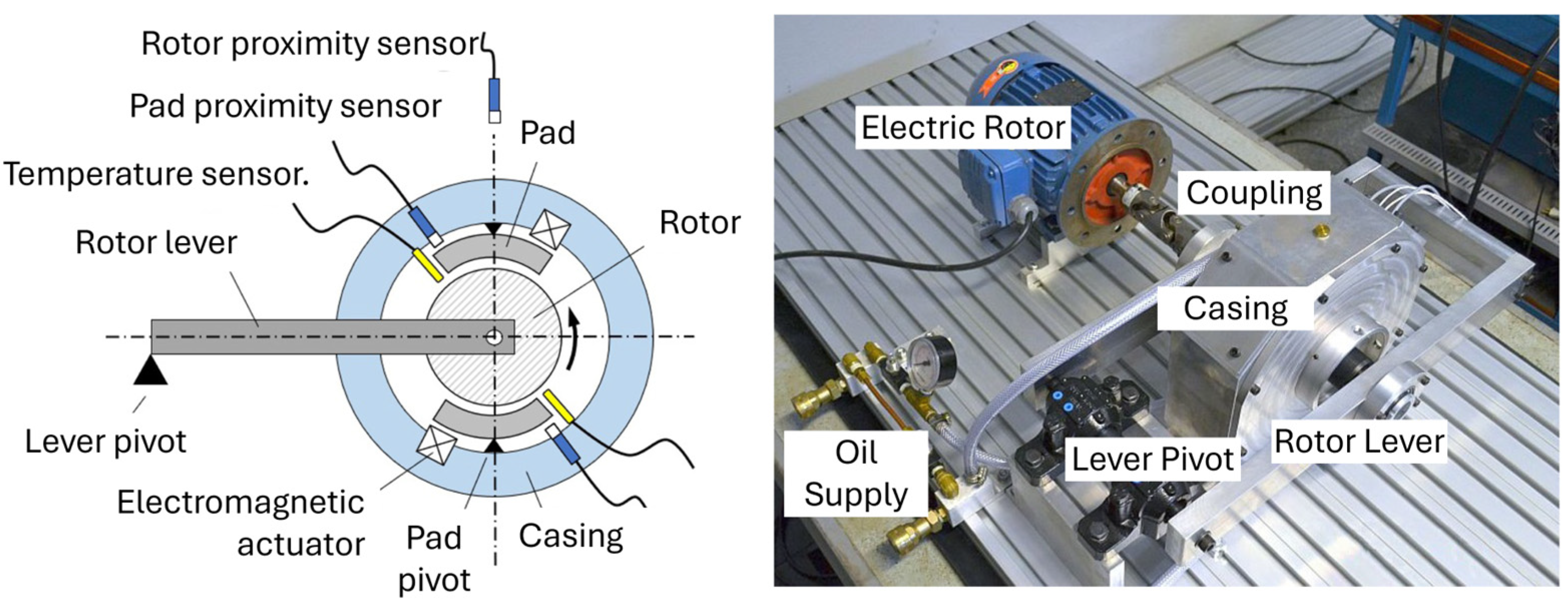 Rotor proximity sensor

Pad proximity sensor

Pad

Temperature sensor.

Rotor

Rotor lever

Lever pivot

Electromagnetic actuator

Pad pivot

Casing

Electric Rotor

Coupling

Casing

Oil Supply

Lever Pivot

Rotor Lever