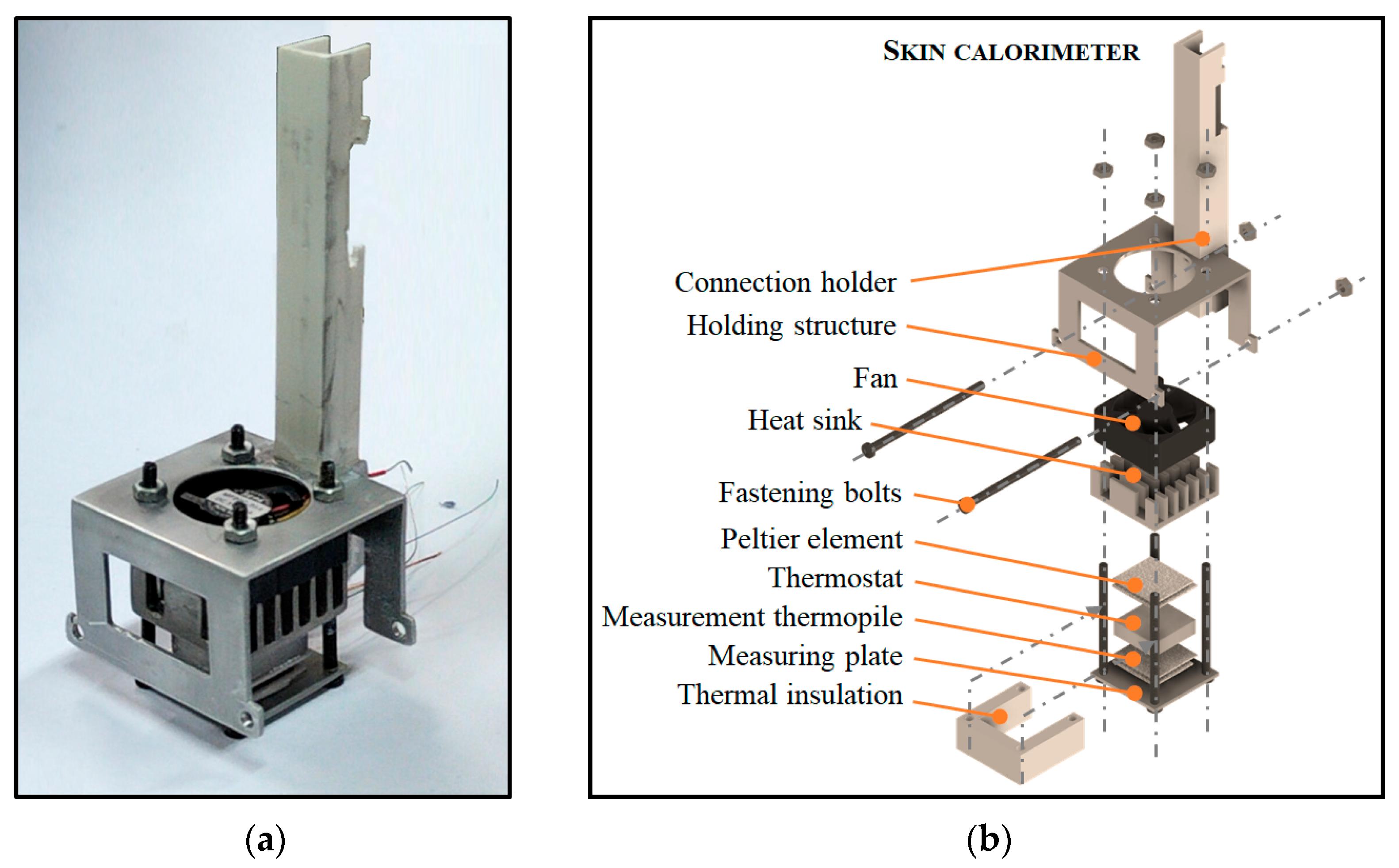 SKIN CALORIMETER

Connection holder

Holding structure

Fan

Heat sink

Fastening bolts

Peltier element

Thermostat

Measurement thermopile

Measuring plate

Thermal insulation

(a)

(b)