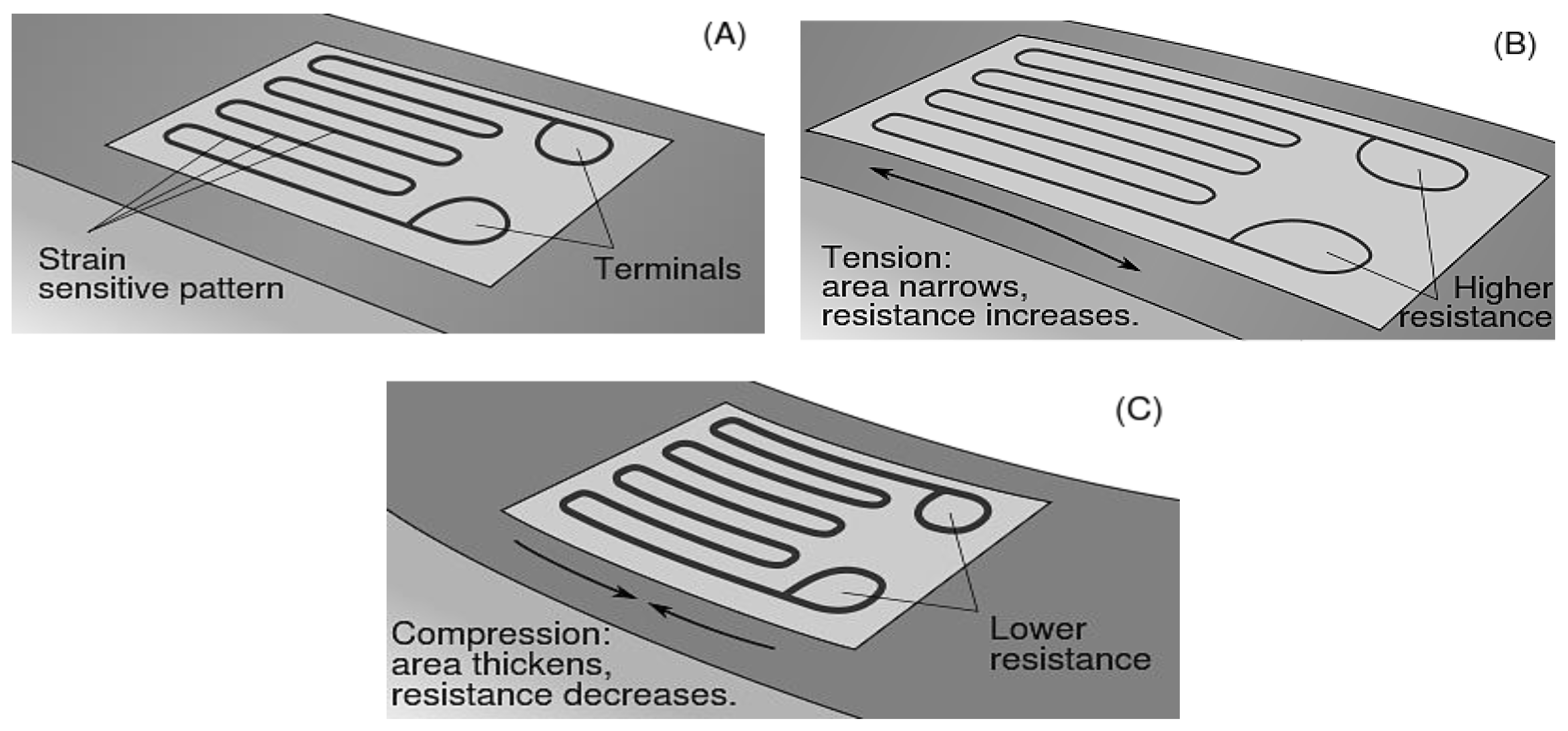 (A)

Strain sensitive pattern

Terminals

(B)

Tension: area narrows, resistance increases.

Higher resistance

(C)

Compression: area thickens, resistance decreases.

Lower resistance