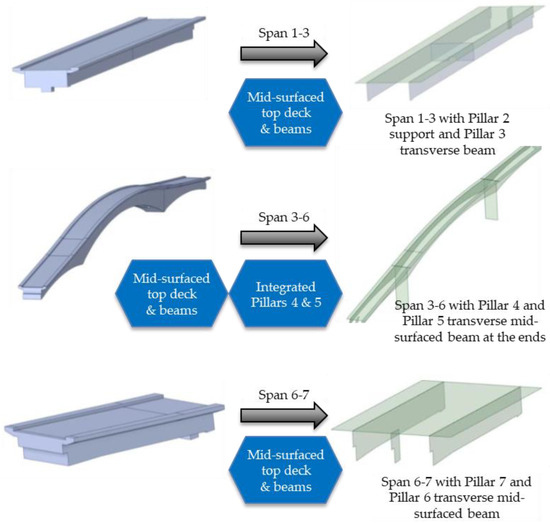 Span 1-3

Mid-surfaced top deck & beams

Span 1-3 with Pillar 2 support and Pillar 3 transverse beam

Span 3-6

Mid-surfaced top deck & beams

Integrated Pillars 4 & 5

Span 3-6 with Pillar 4 and Pillar 5 transverse mid-surfaced beam at the ends

Span 6-7

Mid-surfaced top deck & beams

Span 6-7 with Pillar 7 and Pillar 6 transverse mid-surfaced beam