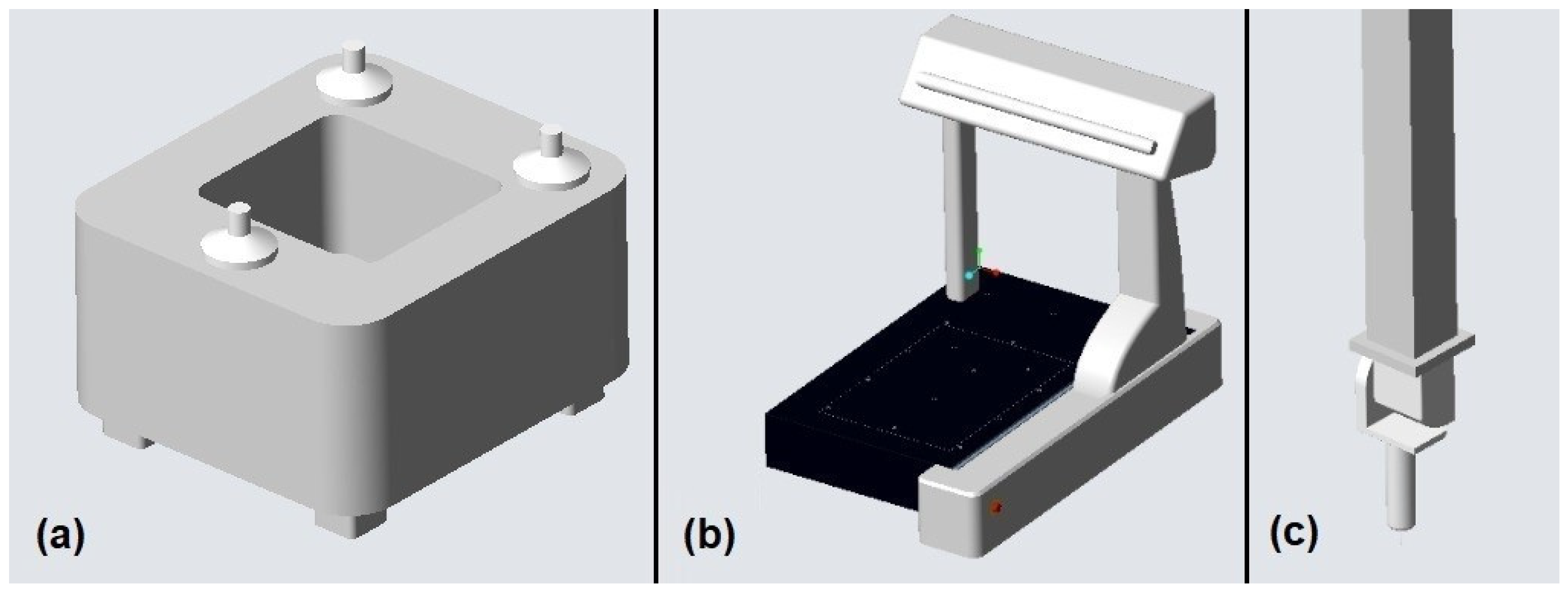 (a)

(b)

(c)