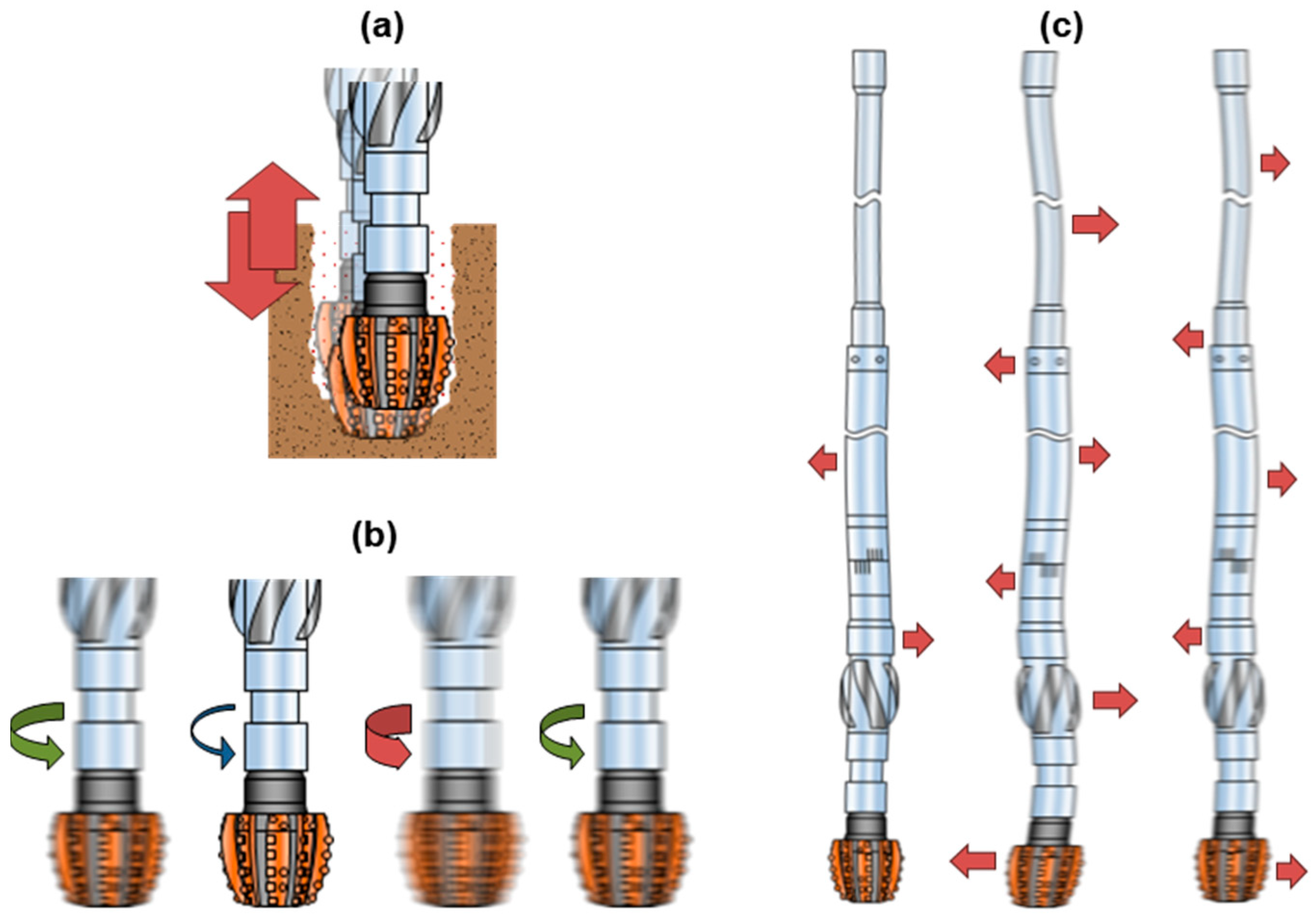 (a)

(b)

(c)