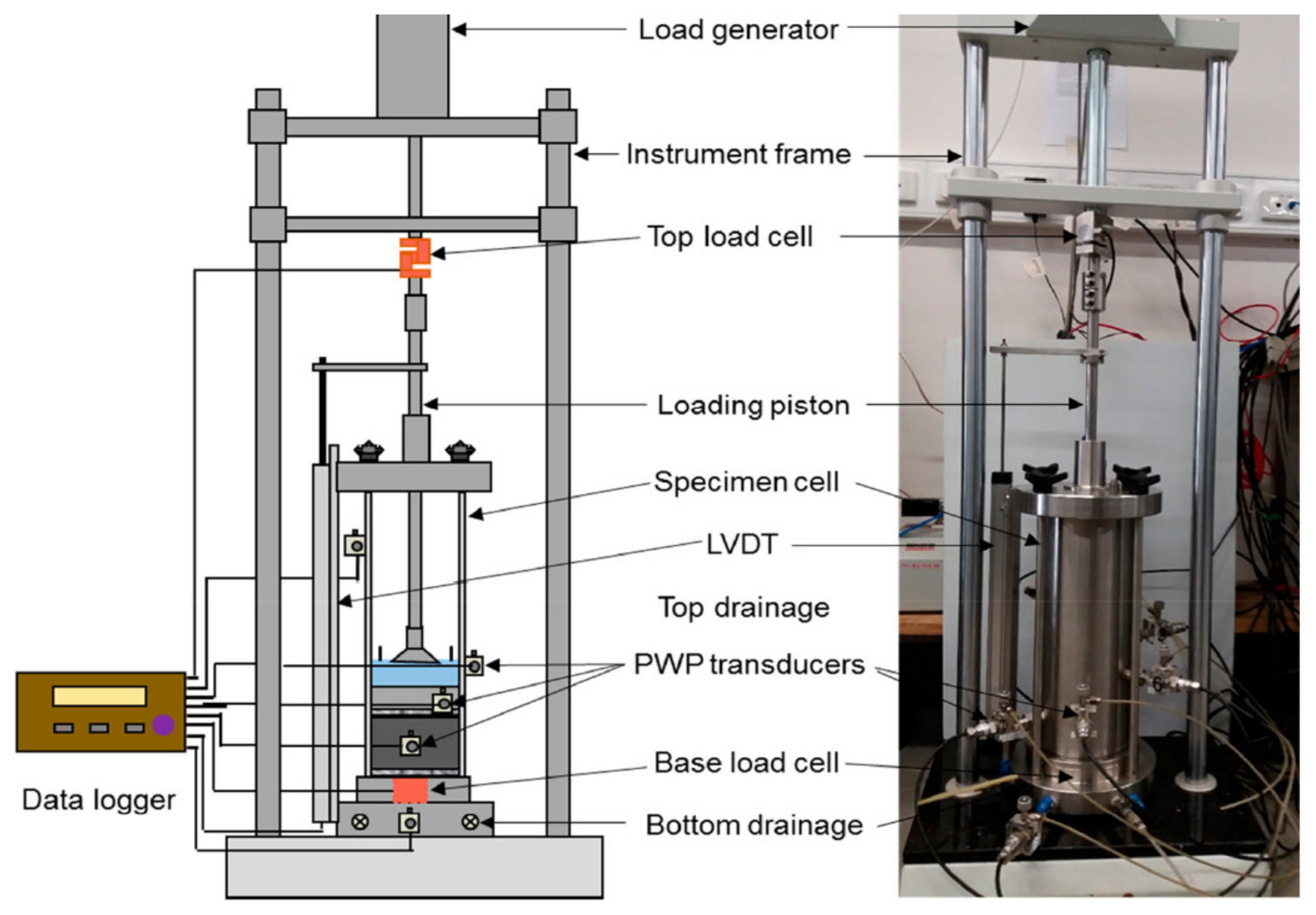 Load generator

Instrument frame

Top load cell

Loading piston

Specimen cell

LVDT

Top drainage

PWP transducers

Base load cell

Bottom drainage

Data logger