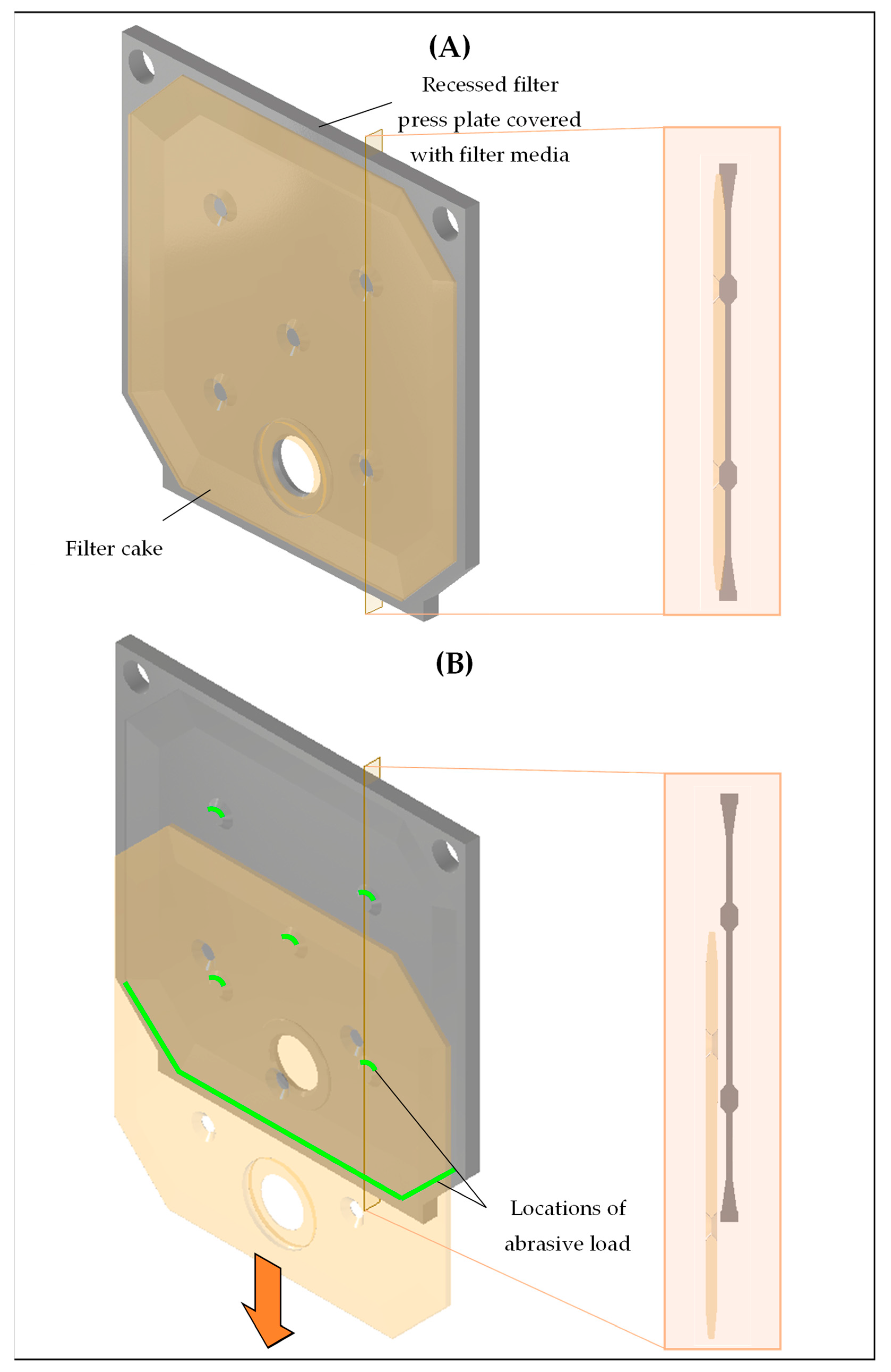 (A)

Recessed filter press plate covered with filter media

Filter cake

(B)

Locations of abrasive load