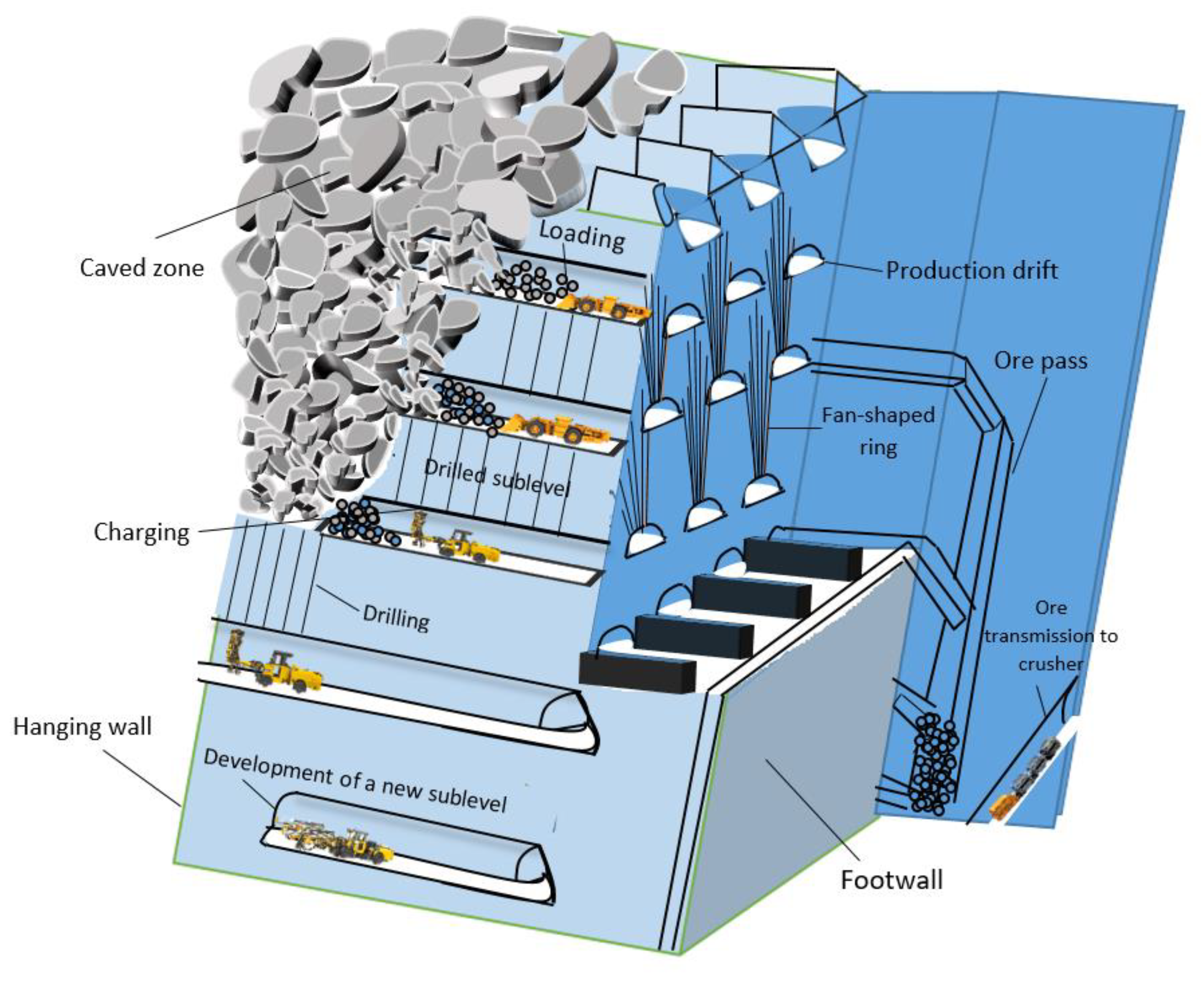 Loading

Caved zone

Production drift

Ore pass

Fan-shaped ring

Drilled sublevel

Charging

Drilling

Ore transmission to crusher

Hanging wall

Development of a new sublevel

Footwall