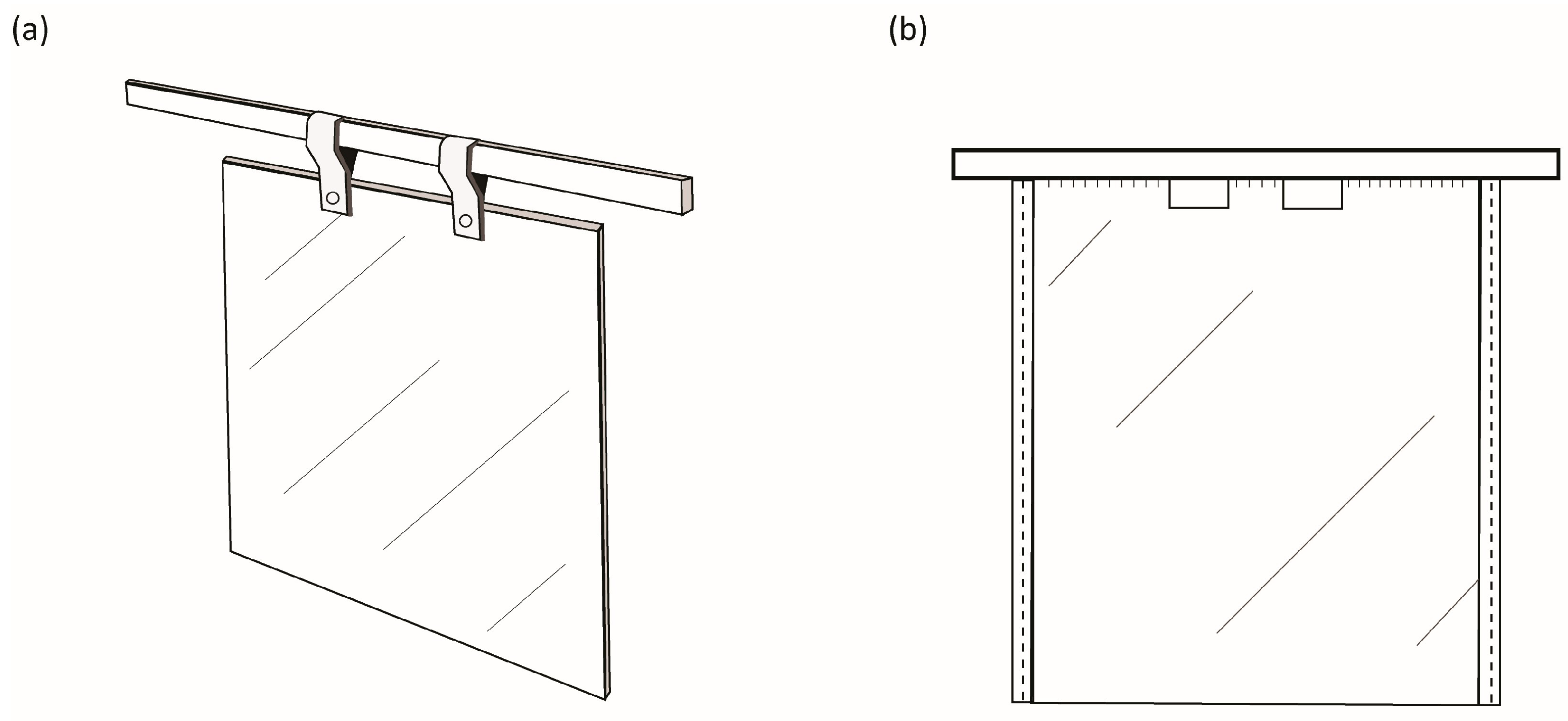 (a)

(b)