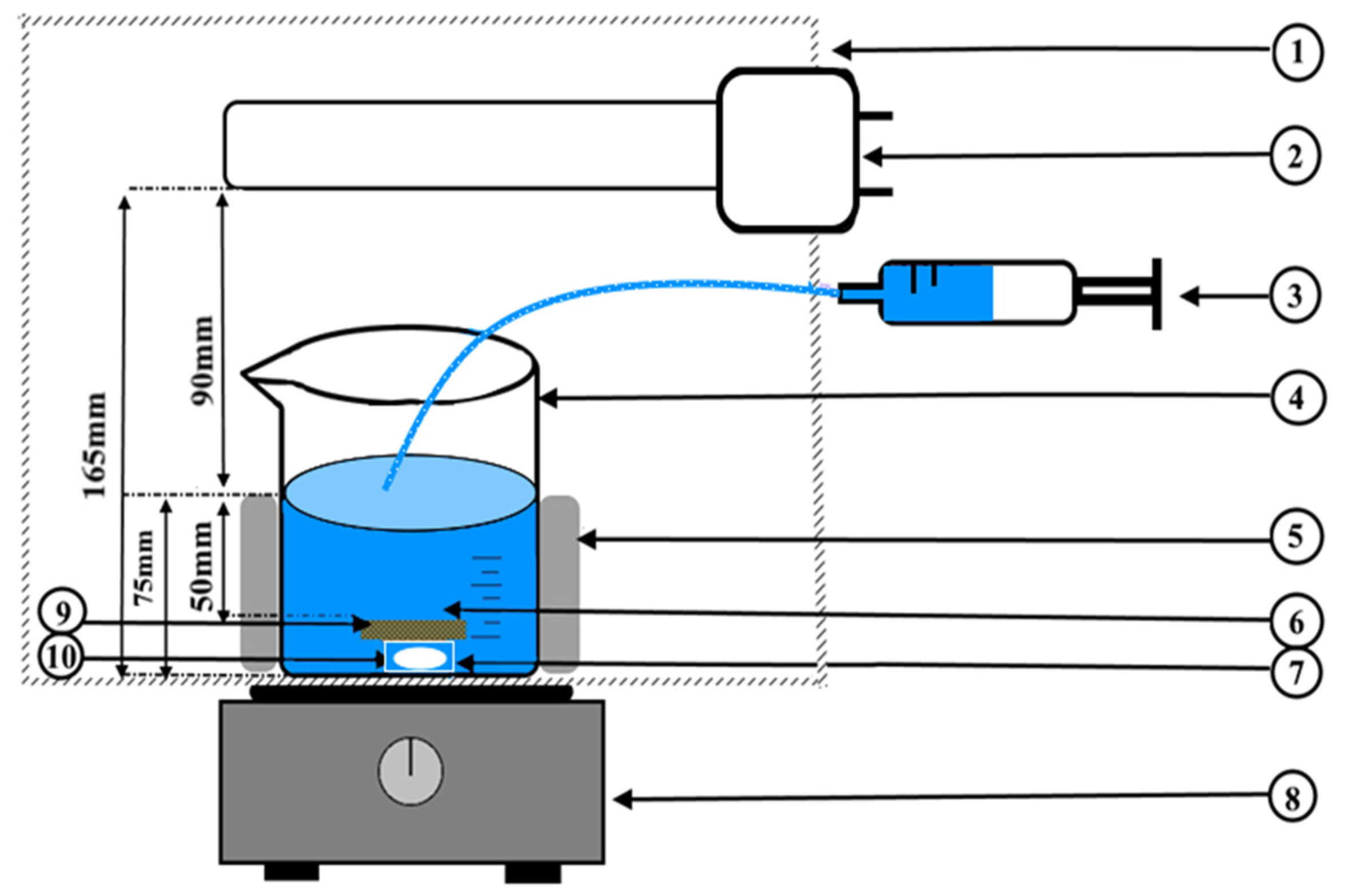 1
2
3
4
5
6
7
8
9
10
165mm
90mm
75mm
50mm