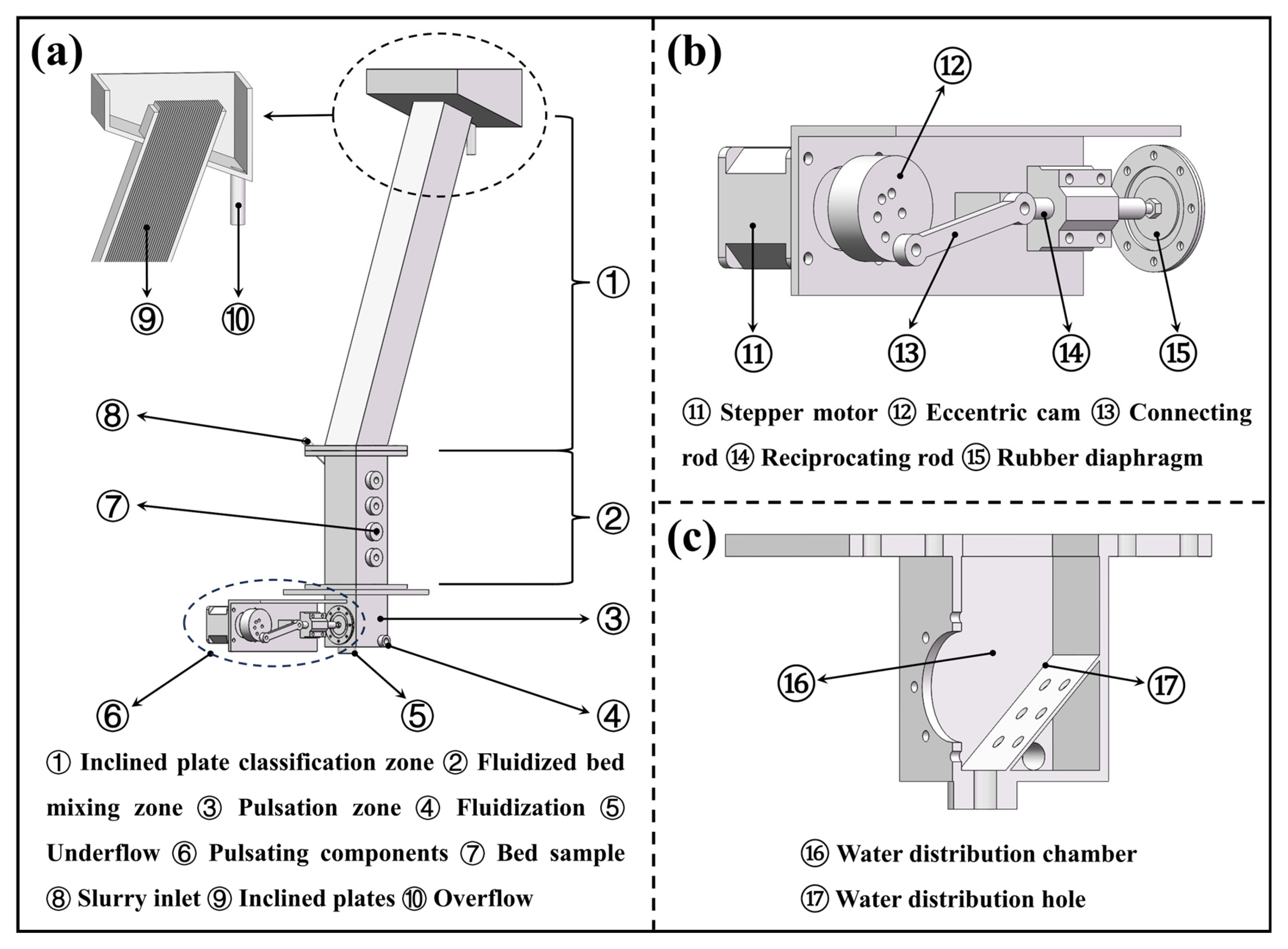 (a)

⑨ ⑩

①

⑧

⑦

②

③

⑥ ⑤ ④

① Inclined plate classification zone ② Fluidized bed mixing zone ③ Pulsation zone ④ Fluidization ⑤ Underflow ⑥ Pulsating components ⑦ Bed sample ⑧ Slurry inlet ⑨ Inclined plates ⑩ Overflow

(b)

⑫

⑪ ⑬ ⑭ ⑮

⑪ Stepper motor ⑫ Eccentric cam ⑬ Connecting rod ⑭ Reciprocating rod ⑮ Rubber diaphragm

(c)

⑯ ⑰

⑯ Water distribution chamber

⑰ Water distribution hole