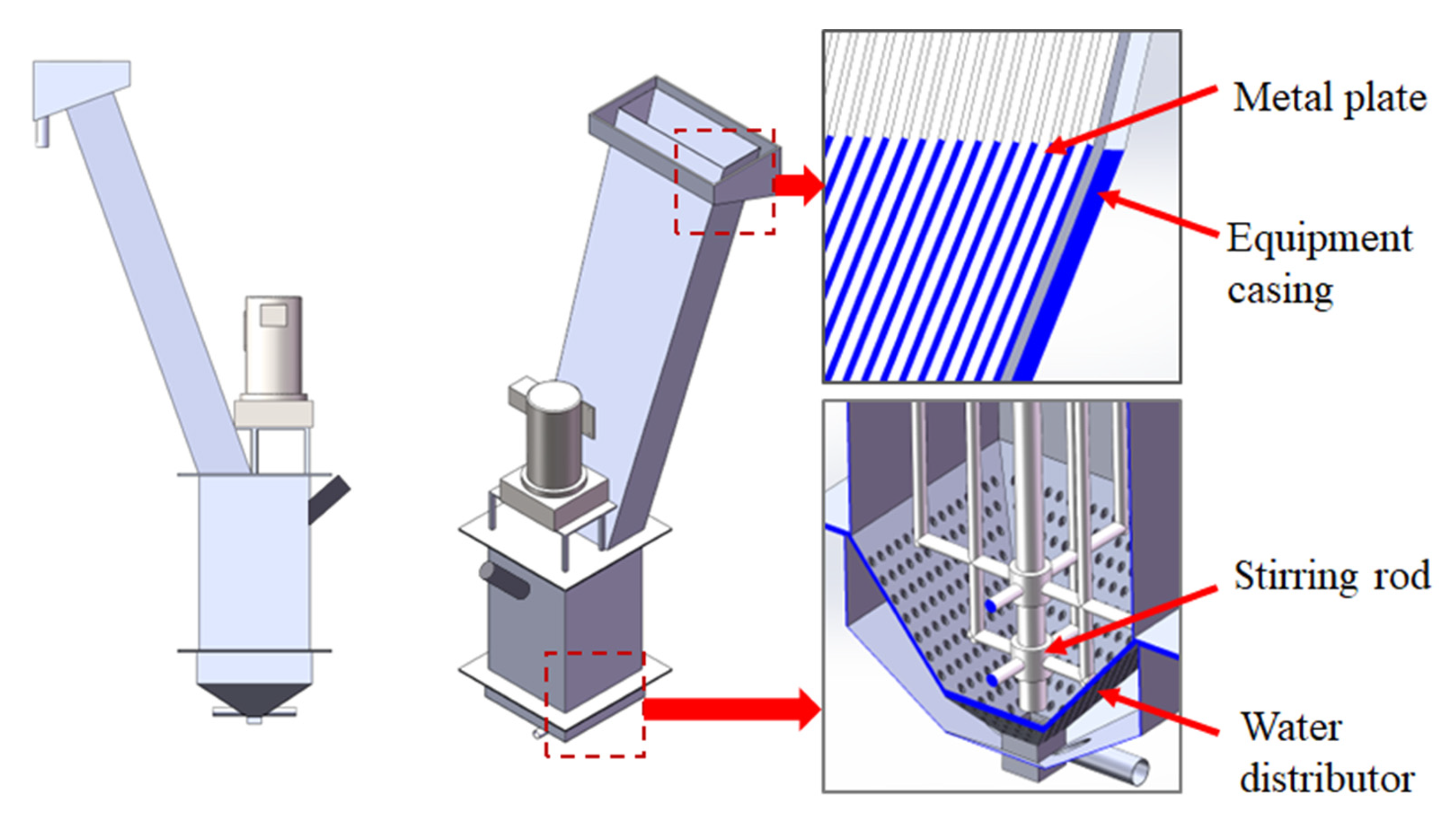 Metal plate

Equipment casing

Stirring rod

Water distributor