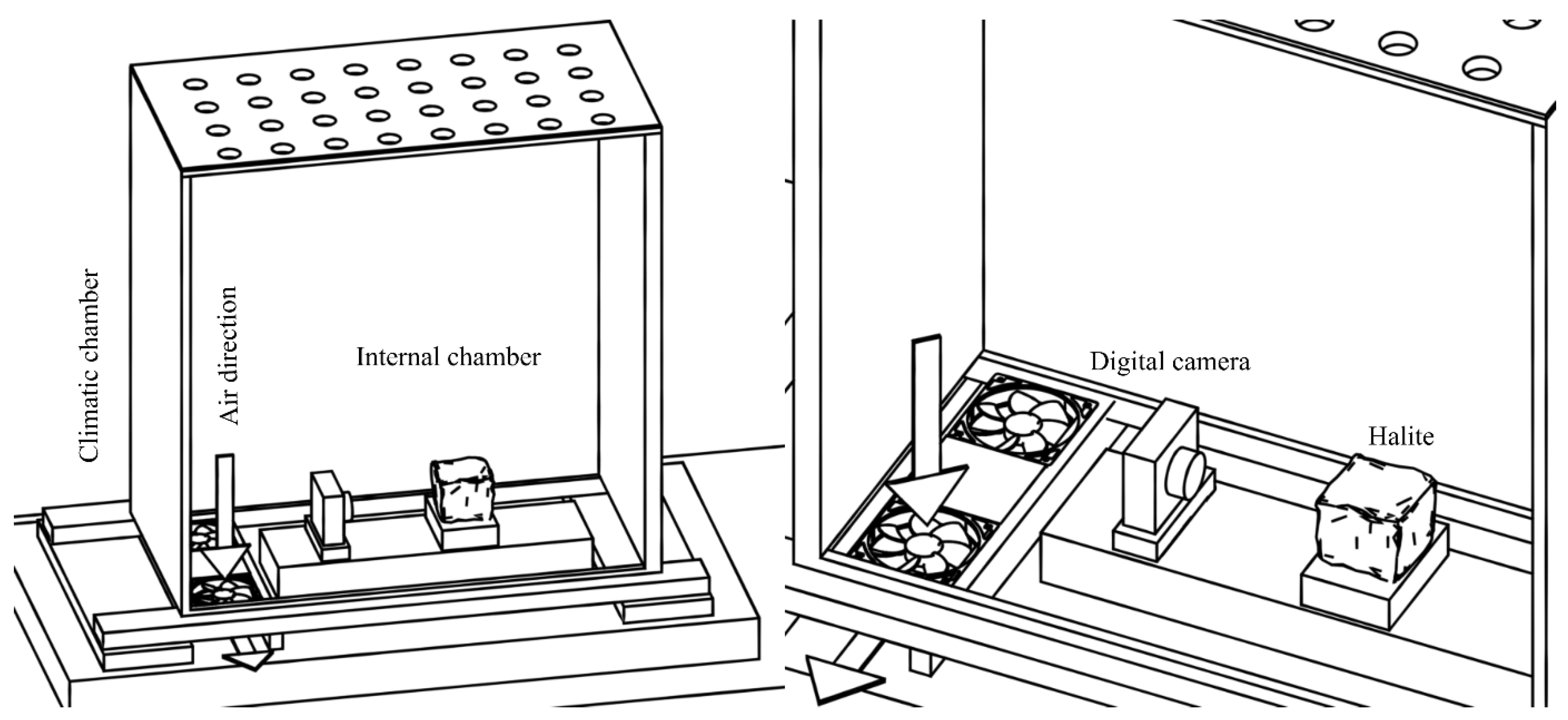 Climatic chamber
Air direction
Internal chamber
Digital camera
Halite