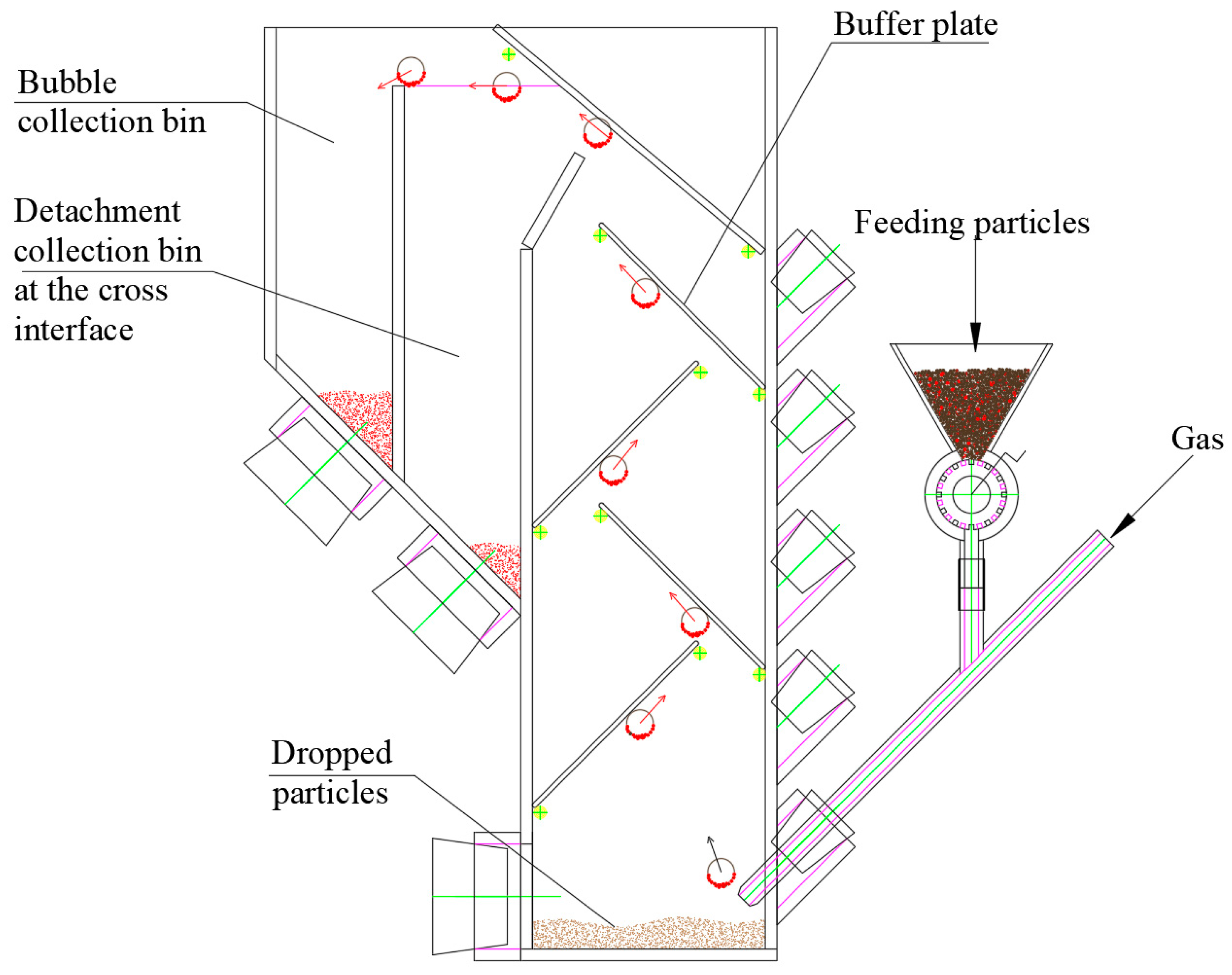 Buffer plate

Bubble collection bin

Detachment collection bin at the cross interface

Feeding particles

Gas

Dropped particles