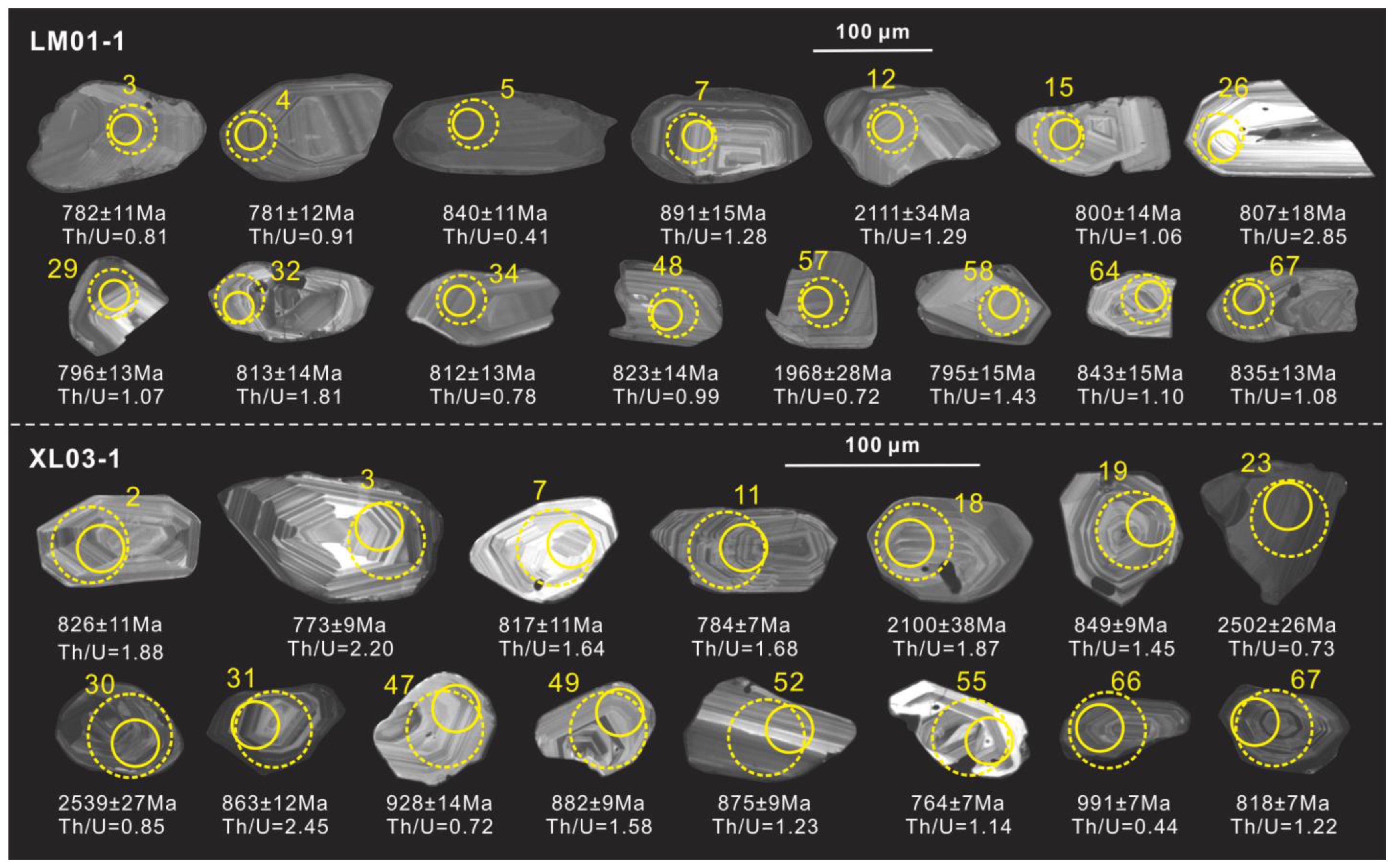 LM01-1

100 μm

3 4 5 7 12 15 26

782±11Ma Th/U=0.81

781±12Ma Th/U=0.91

840±11Ma Th/U=0.41

891±15Ma Th/U=1.28

2111±34Ma Th/U=1.29

800±14Ma Th/U=1.06

807±18Ma Th/U=2.85

29 32 34 48 57 58 64 67

796±13Ma Th/U=1.07

813±14Ma Th/U=1.81

812±13Ma Th/U=0.78

823±14Ma Th/U=0.99

1968±28Ma Th/U=0.72

795±15Ma Th/U=1.43

843±15Ma Th/U=1.10

835±13Ma Th/U=1.08

XL03-1

100 μm

2 3 7 11 18 19 23

826±11Ma Th/U=1.88

773±9Ma Th/U=2.20

817±11Ma Th/U=1.64

784±7Ma Th/U=1.68

2100±38Ma Th/U=1.87

849±9Ma Th/U=1.45

2502±26Ma Th/U=0.73

30 31 47 49 52 55 66 67

2539±27Ma Th/U=0.85

863±12Ma Th/U=2.45

928±14Ma Th/U=0.72

882±9Ma Th/U=1.58

875±9Ma Th/U=1.23

764±7Ma Th/U=1.14

991±7Ma Th/U=0.44

818±7Ma Th/U=1.22