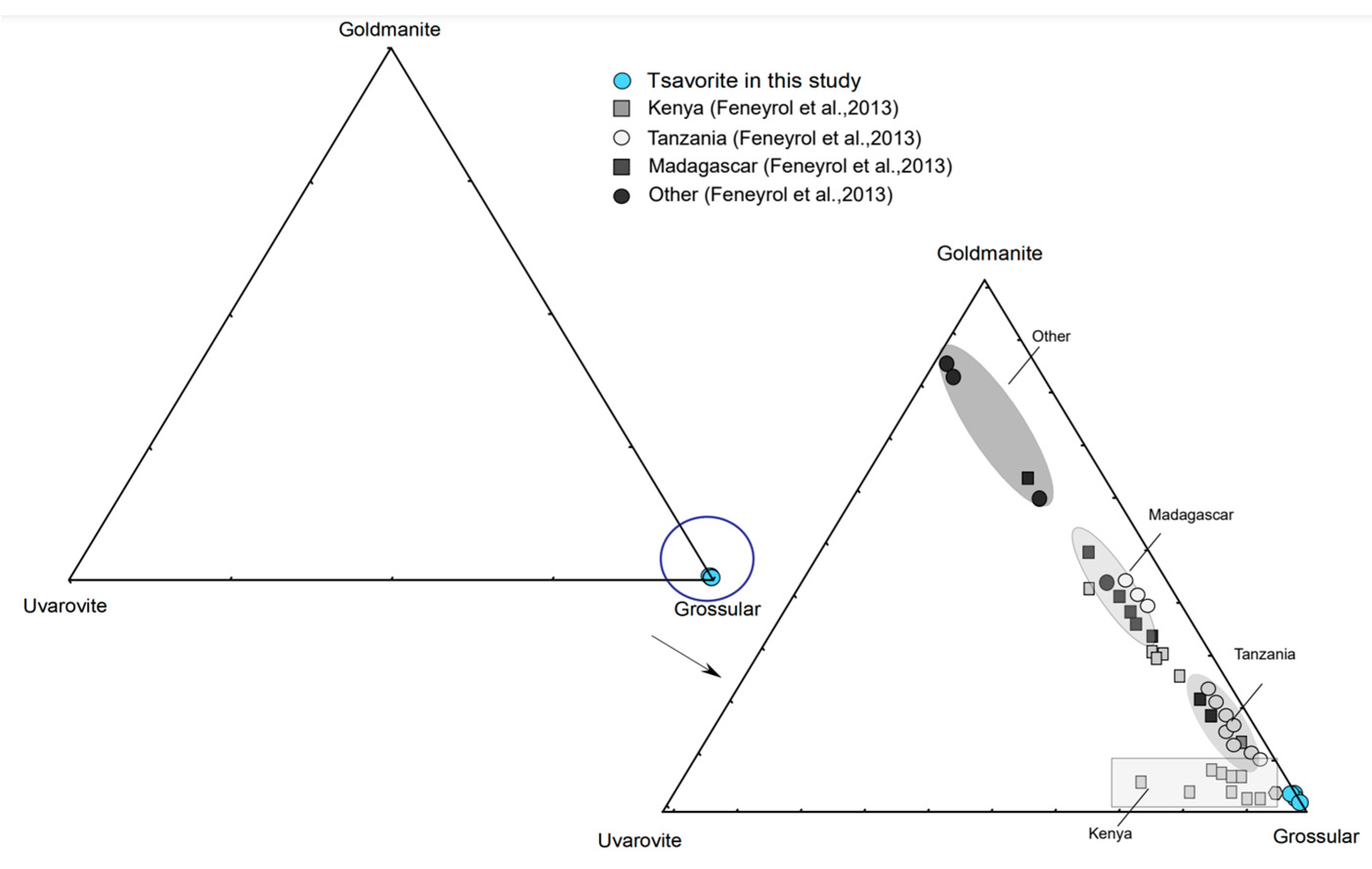 Goldmanite

Tsavorite in this study
Kenya (Feneyrol et al.,2013)
Tanzania (Feneyrol et al.,2013)
Madagascar (Feneyrol et al.,2013)
Other (Feneyrol et al.,2013)

Uvarovite
Grossular

Goldmanite
Other
Madagascar
Tanzania
Kenya
Uvarovite
Grossular