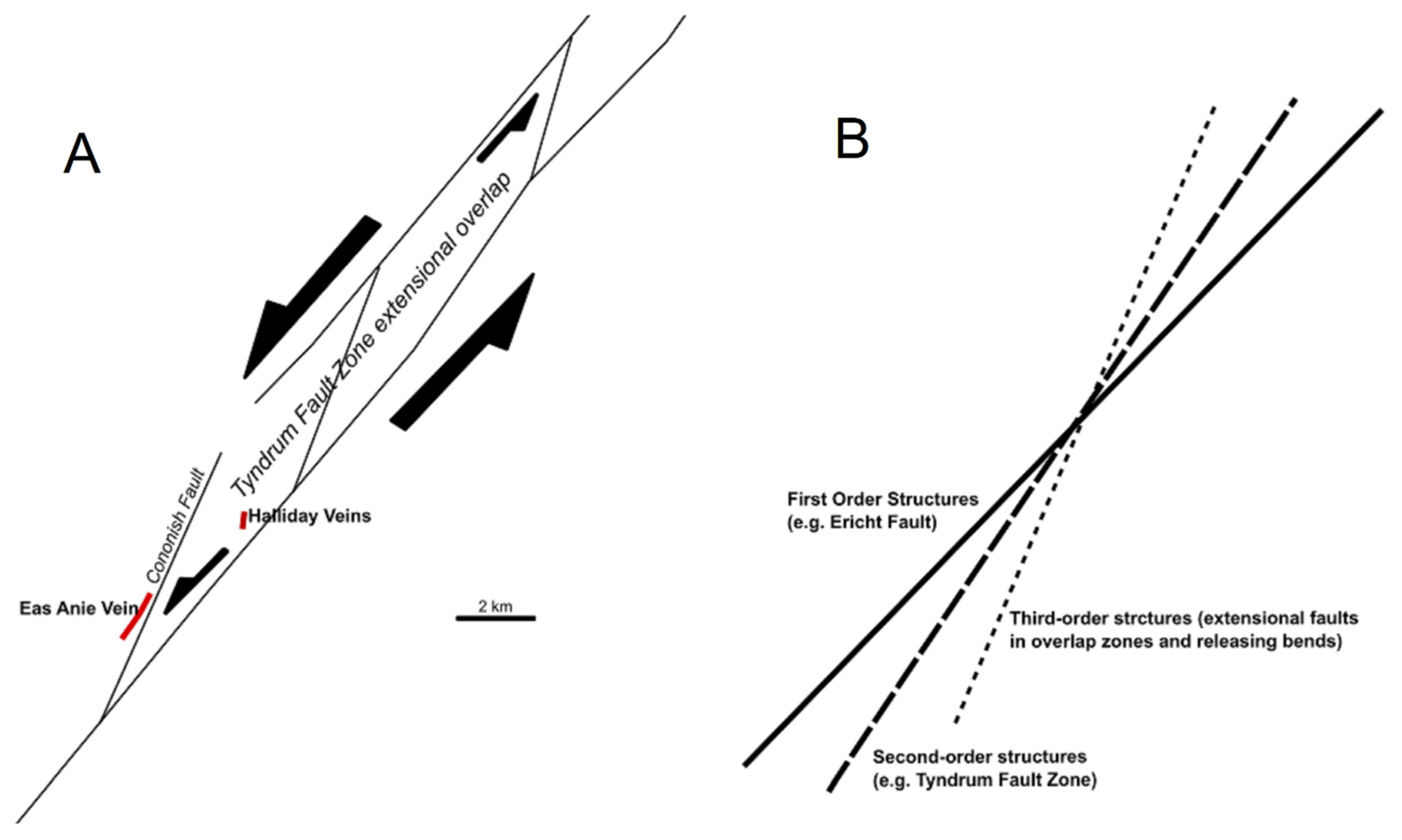 A

Tyndrum Fault Zone extensional overlap

Cononish Fault

Halliday Veins

Eas Anie Vein

2 km

B

First Order Structures
(e.g. Ericht Fault)

Third-order strctures (extensional faults in overlap zones and releasing bends)

Second-order structures
(e.g. Tyndrum Fault Zone)