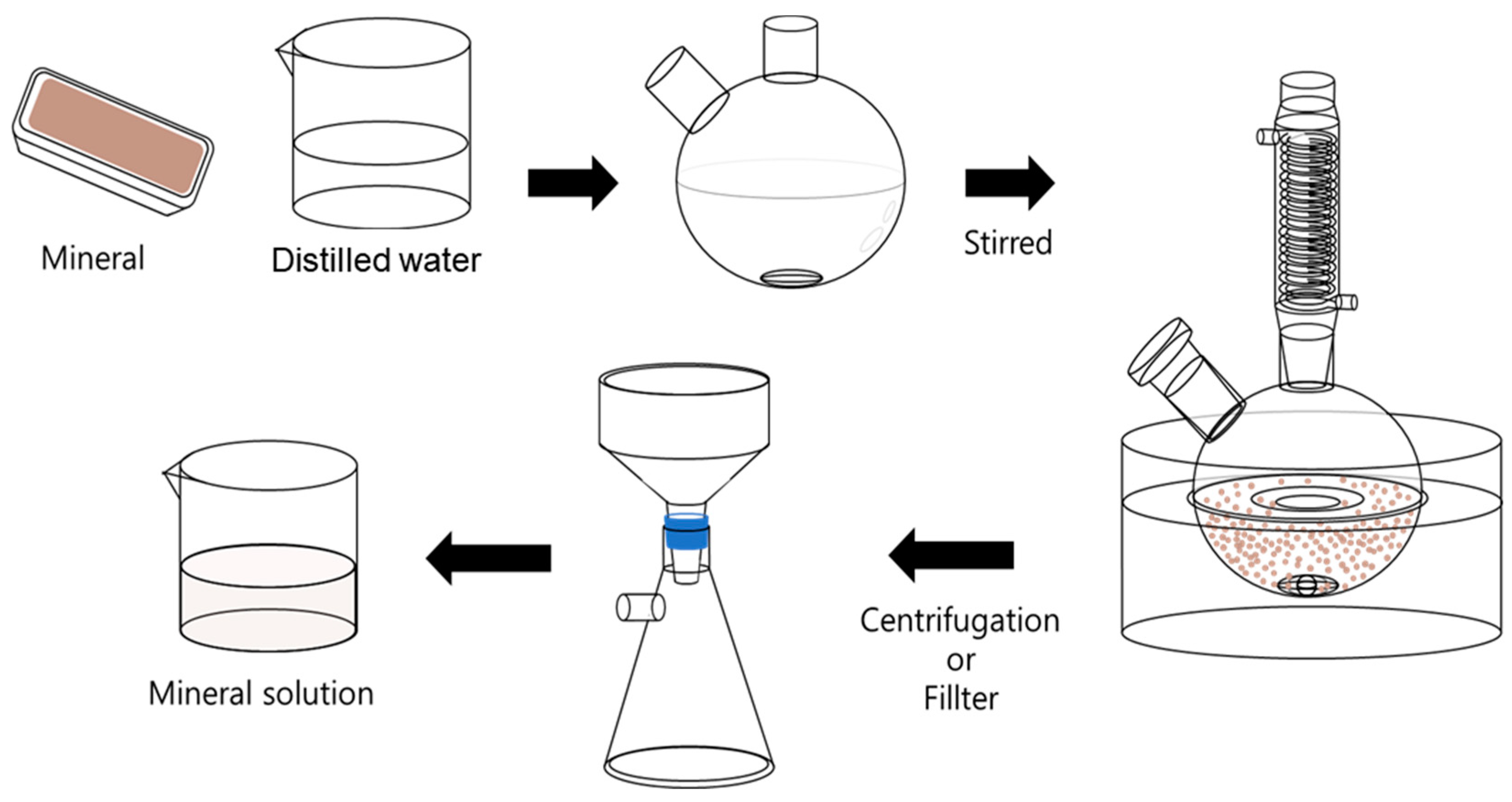 Mineral

Distilled water

Stirred

Centrifugation
or
Fillter

Mineral solution