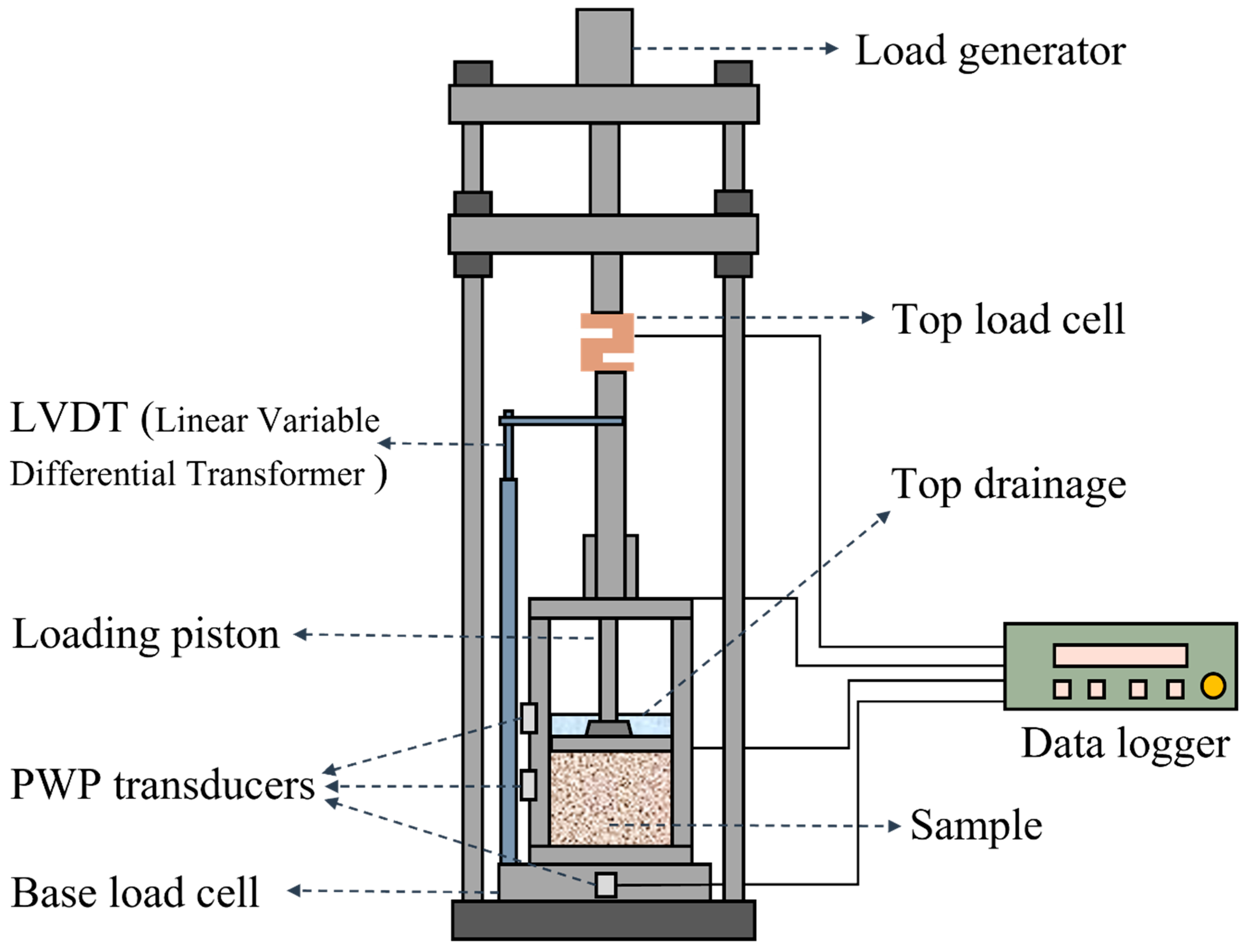 Load generator

Top load cell

LVDT (Linear Variable Differential Transformer )

Top drainage

Loading piston

Data logger

PWP transducers

Sample

Base load cell