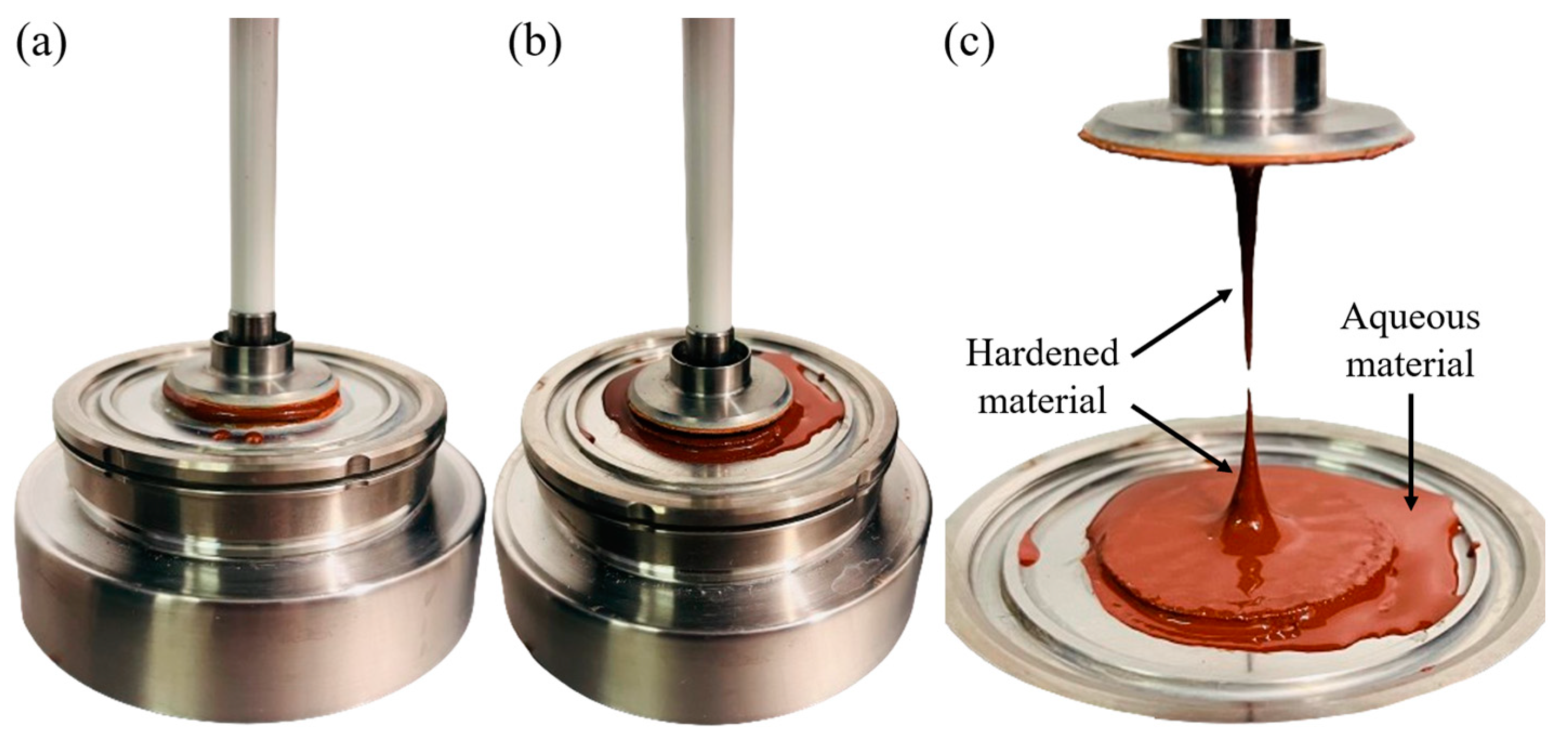 (a)

(b)

(c)

Hardened material

Aqueous material