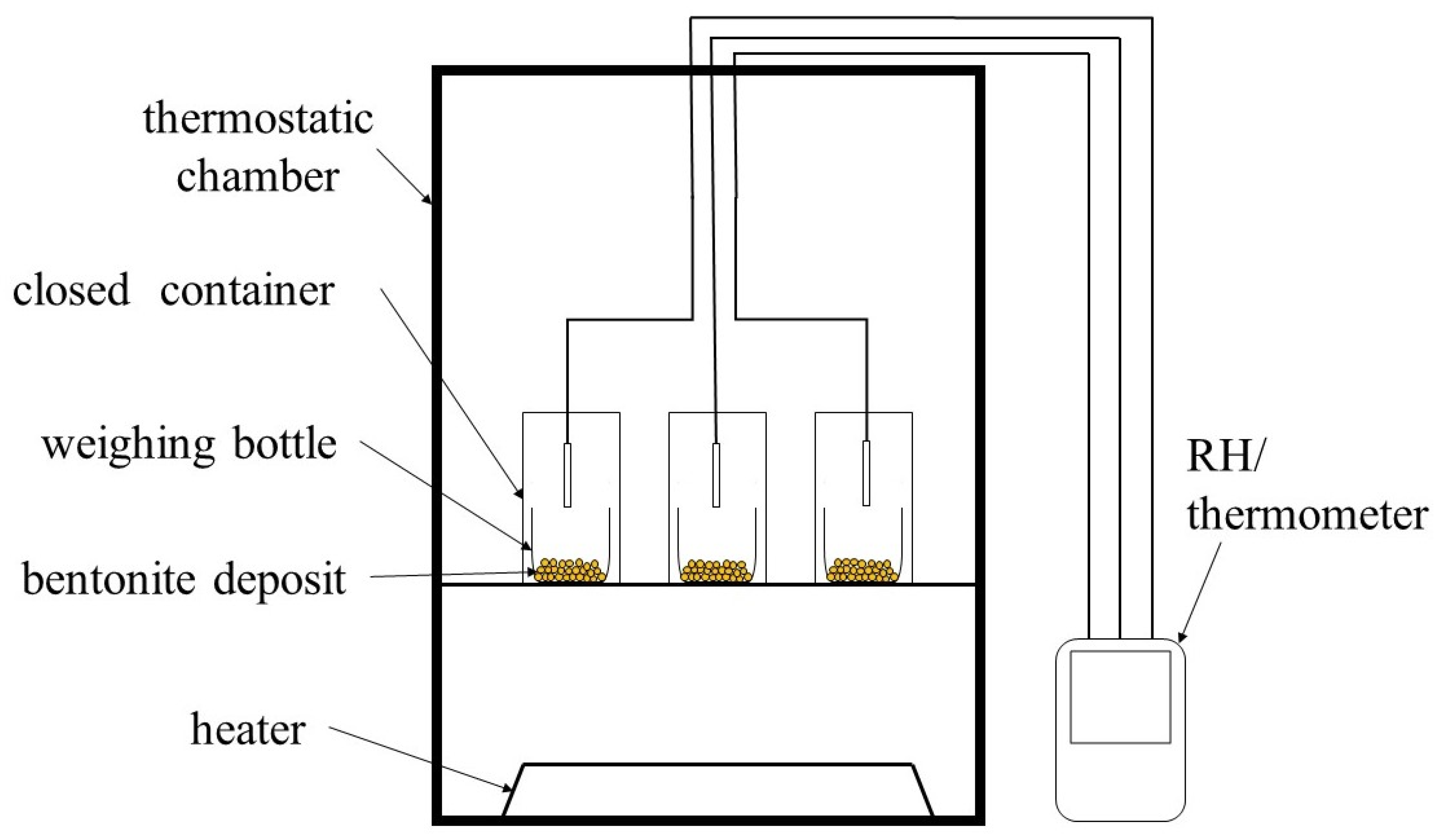 thermostatic chamber

closed container

weighing bottle

bentonite deposit

heater

RH/ thermometer