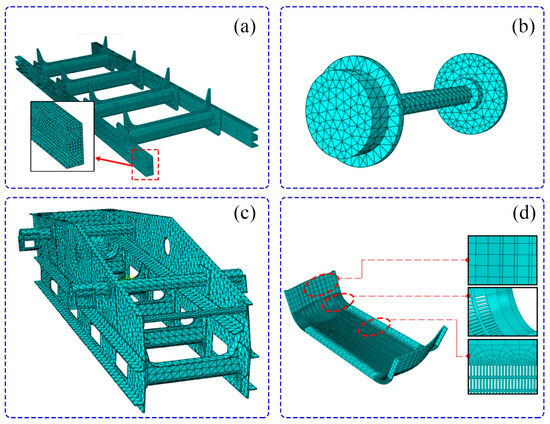 (a)

(b)

(c)

(d)