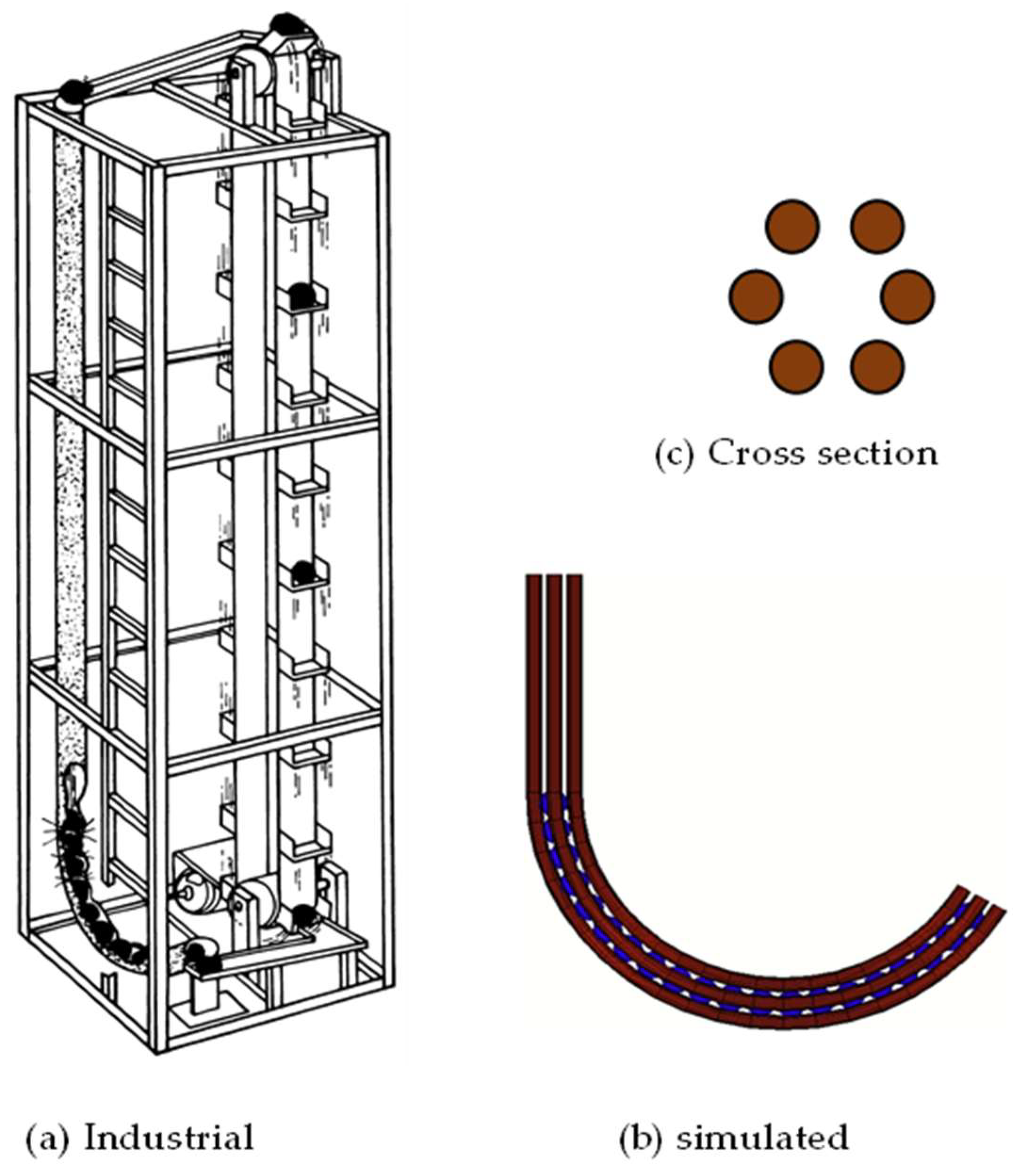 (c) Cross section

(a) Industrial

(b) simulated