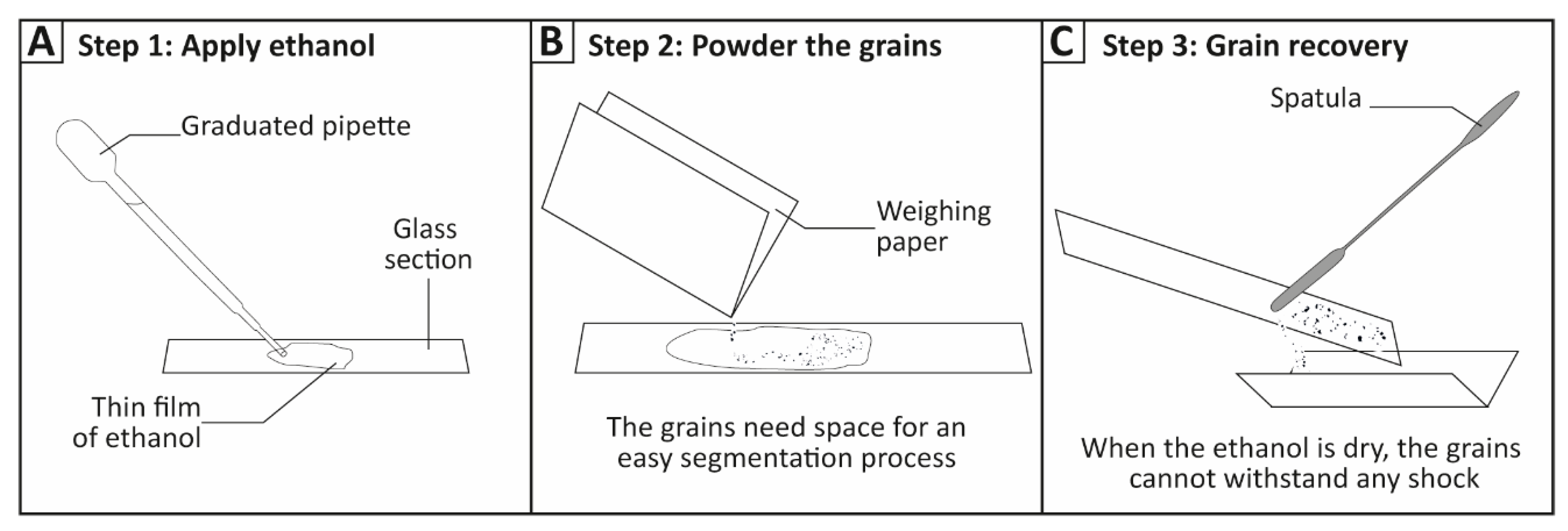 A Step 1: Apply ethanol

Graduated pipette

Glass section

Thin film of ethanol

B Step 2: Powder the grains

Weighing paper

The grains need space for an easy segmentation process

C Step 3: Grain recovery

Spatula

When the ethanol is dry, the grains cannot withstand any shock