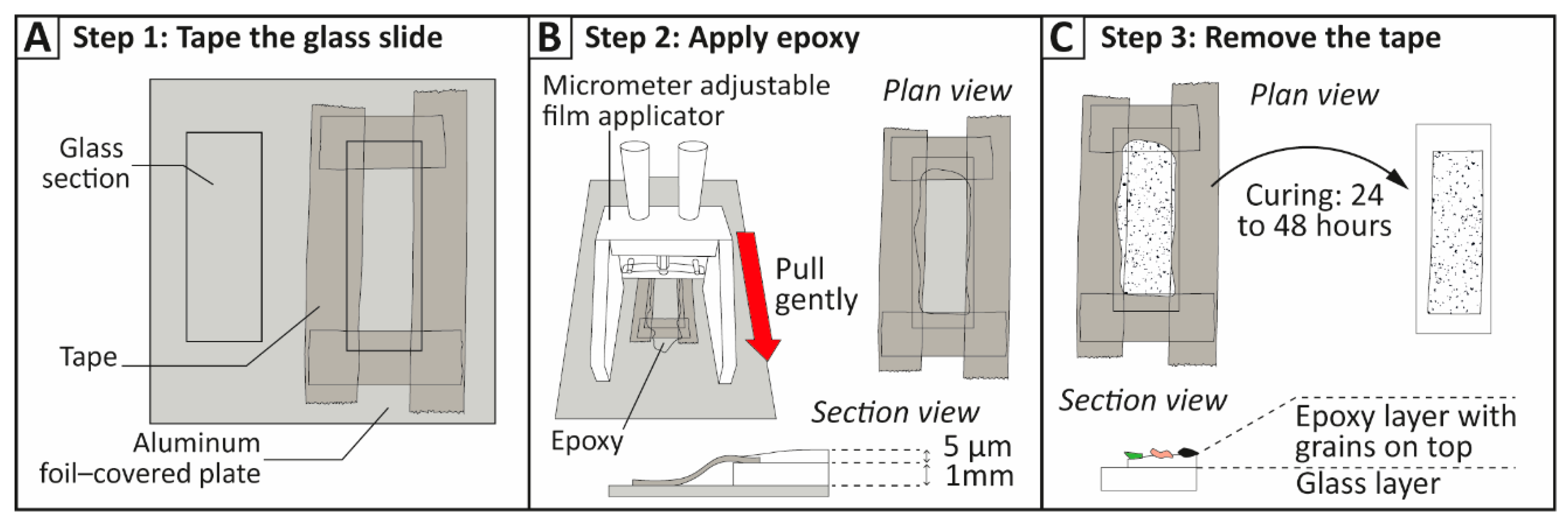 A Step 1: Tape the glass slide

Glass section

Tape

Aluminum foil–covered plate

B Step 2: Apply epoxy

Micrometer adjustable film applicator

Plan view

Pull gently

Epoxy

Section view

5 µm

1mm

C Step 3: Remove the tape

Plan view

Curing: 24 to 48 hours

Section view

Epoxy layer with grains on top

Glass layer